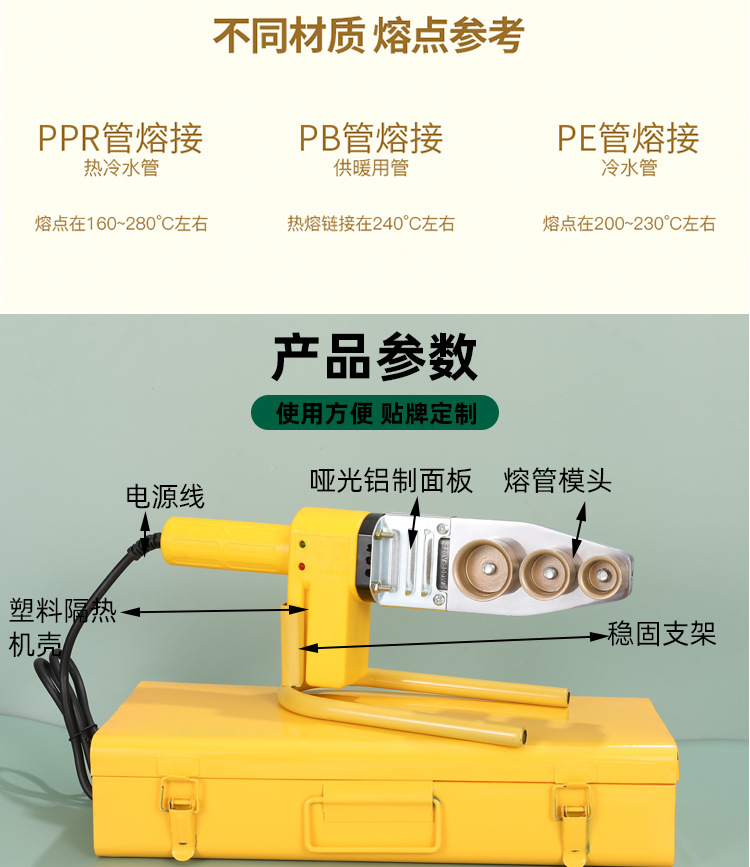 不同材质 熔点参考

PPR管熔接
热冷水管

熔点在160~280°C左右

PB管熔接
供暖用管

热熔链接在240°C左右

PE管熔接
冷水管

熔点在200~230°C左右

产品参数

使用方便 贴牌定制

电源线

哑光铝制面板

熔管模头

塑料隔热机壳

稳固支架