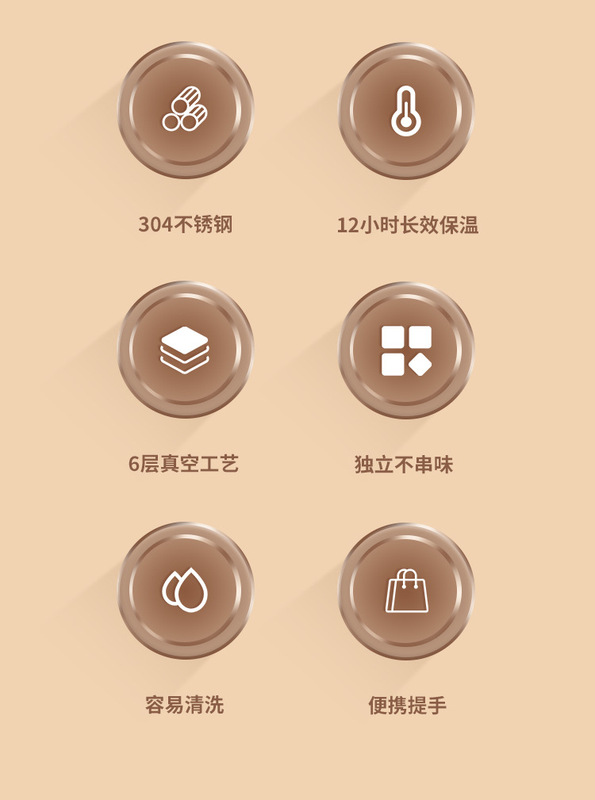 304不锈钢

12小时长效保温

6层真空工艺

独立不串味

容易清洗

便携提手