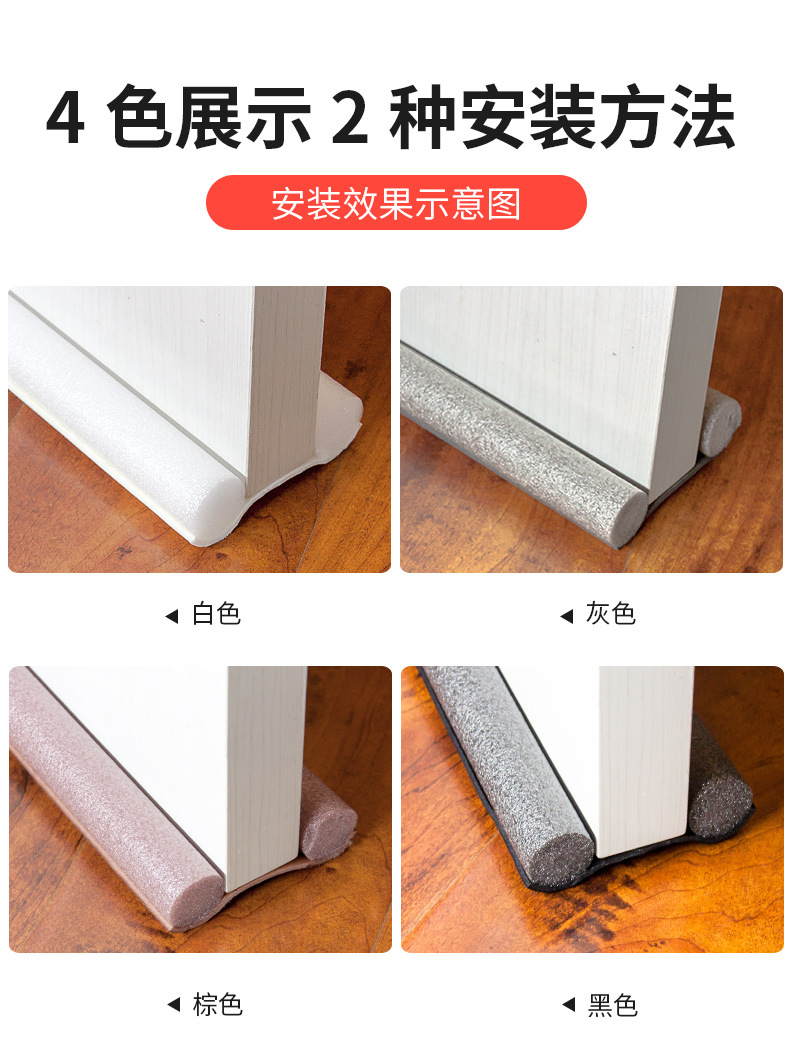 4 色展示 2 种安装方法

安装效果示意图

◀ 白色

◀ 灰色

◀ 棕色

◀ 黑色