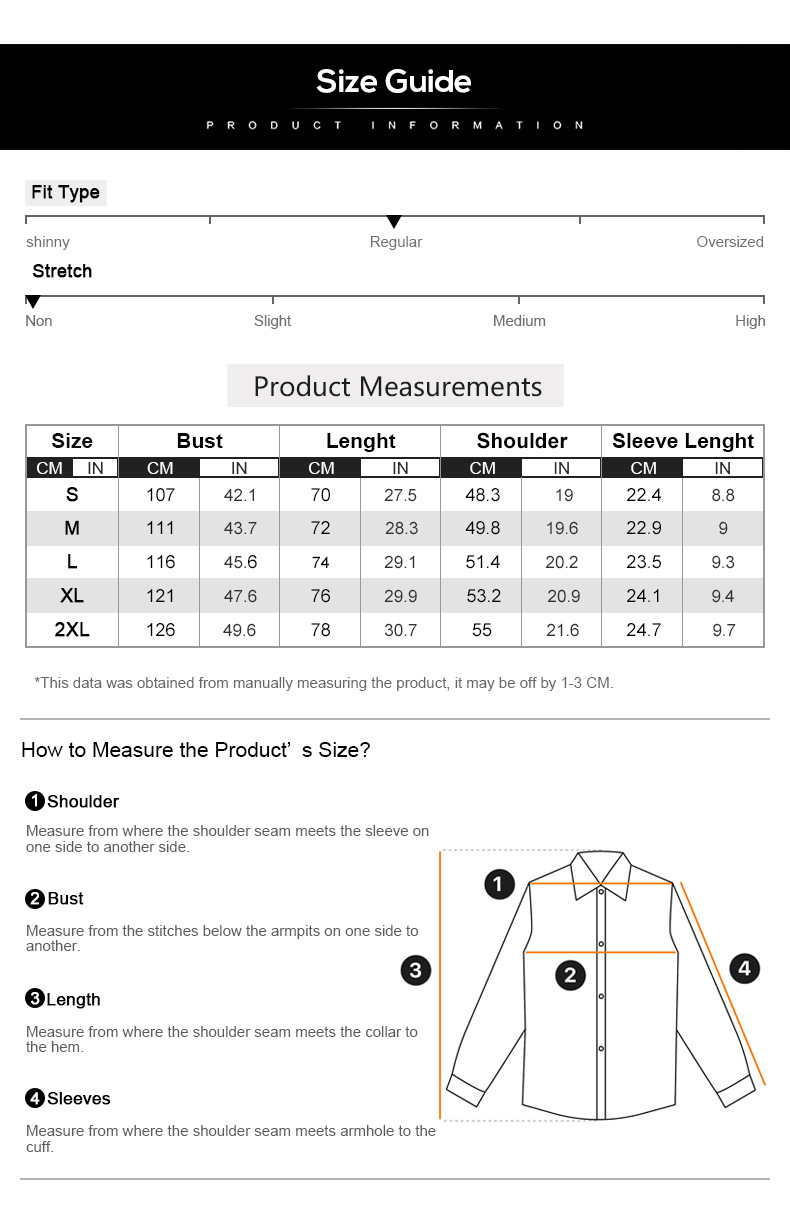 Size Guide
PRODUCT INFORMATION

Fit Type
shinny Regular Oversized

Stretch
Non Slight Medium High

Product Measurements

| Size | Bust | | Lenght | | Shoulder | | Sleeve Lenght | |
|---|---|---|---|---|---|---|---|---|
| CM IN | CM | IN | CM | IN | CM | IN | CM | IN |
| S | 107 | 42.1 | 70 | 27.5 | 48.3 | 19 | 22.4 | 8.8 |
| M | 111 | 43.7 | 72 | 28.3 | 49.8 | 19.6 | 22.9 | 9 |
| L | 116 | 45.6 | 74 | 29.1 | 51.4 | 20.2 | 23.5 | 9.3 |
| XL | 121 | 47.6 | 76 | 29.9 | 53.2 | 20.9 | 24.1 | 9.4 |
| 2XL | 126 | 49.6 | 78 | 30.7 | 55 | 21.6 | 24.7 | 9.7 |

*This data was obtained from manually measuring the product, it may be off by 1-3 CM.

How to Measure the Product' s Size?

1 Shoulder
Measure from where the shoulder seam meets the sleeve on one side to another side.

2 Bust
Measure from the stitches below the armpits on one side to another.

3 Length
Measure from where the shoulder seam meets the collar to the hem.

4 Sleeves
Measure from where the shoulder seam meets armhole to the cuff.

1
2
3
4