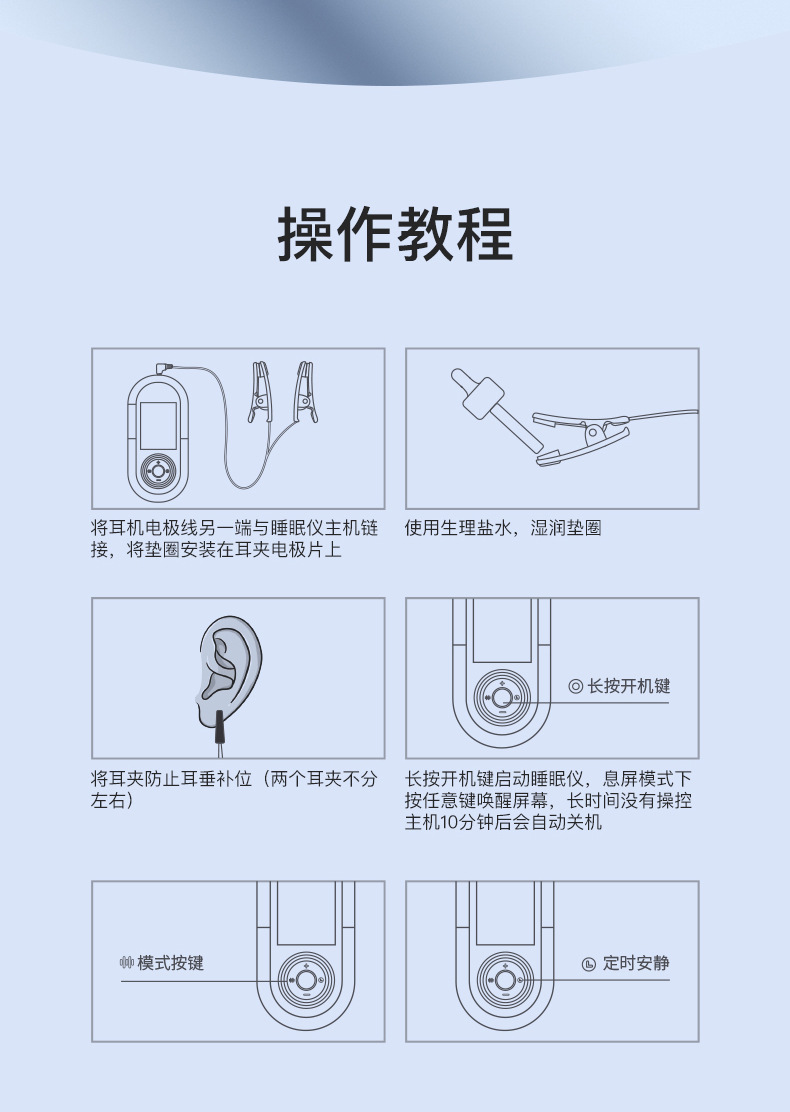 操作教程

将耳机电极线另一端与睡眠仪主机链接，将垫圈安装在耳夹电极片上

使用生理盐水，湿润垫圈

将耳夹防止耳垂补位（两个耳夹不分左右）

长按开机键

长按开机键启动睡眠仪，息屏模式下按任意键唤醒屏幕，长时间没有操控主机10分钟后会自动关机

模式按键

定时安静