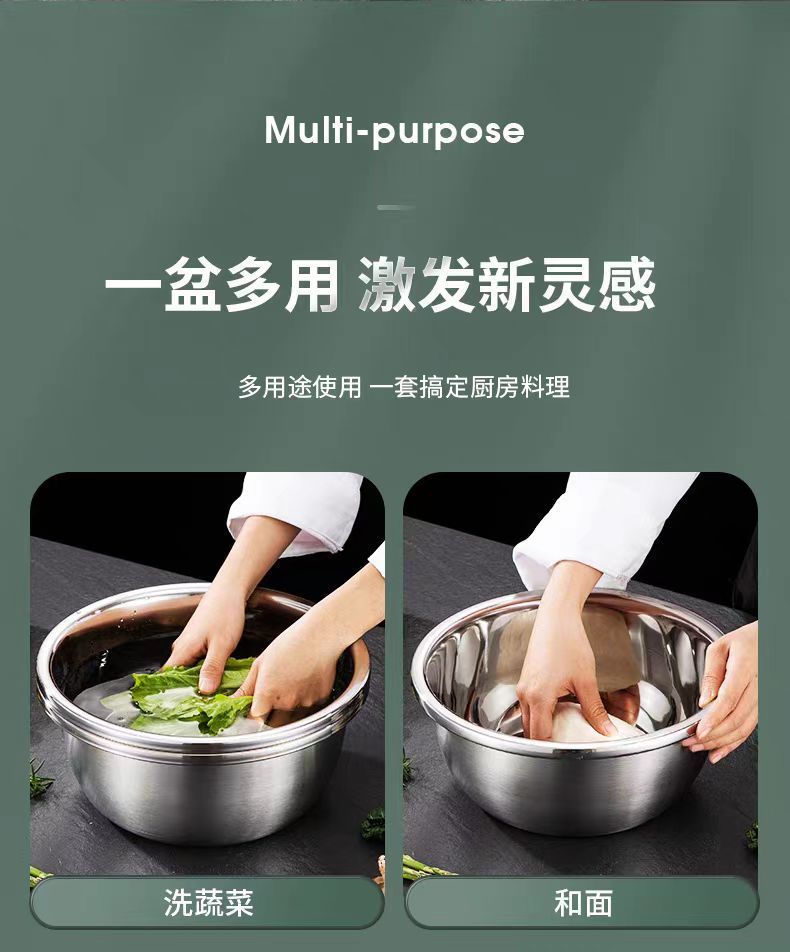 Multi-purpose

一盆多用 激发新灵感

多用途使用 一套搞定厨房料理

洗蔬菜

和面