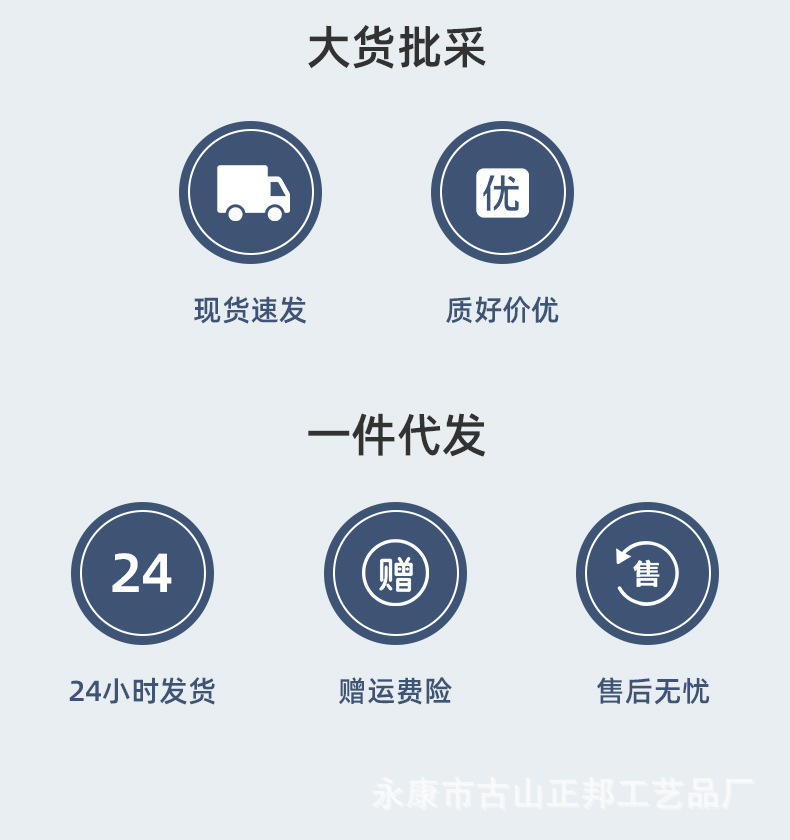 大货批采

优

现货速发 质好价优

一件代发

24

赠

售

24小时发货 赠运费险 售后无忧

永康市古山正邦工艺品厂