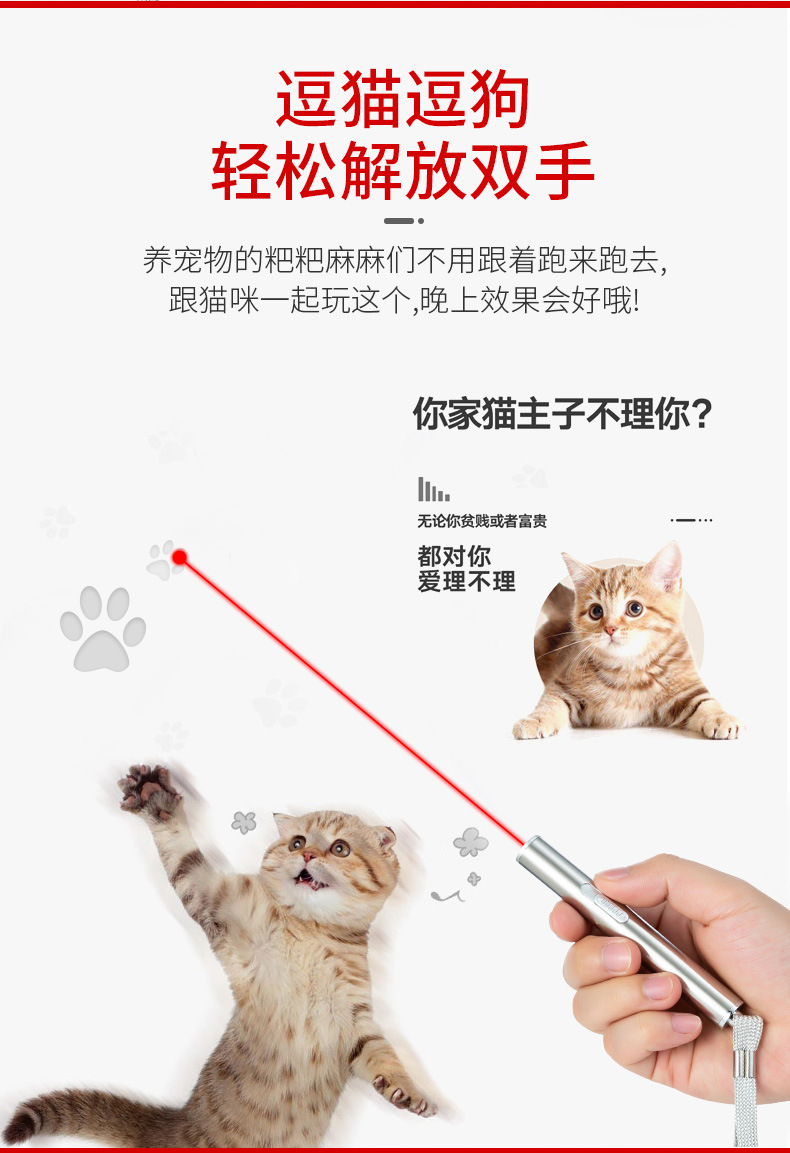 逗猫逗狗
轻松解放双手

养宠物的粑粑麻麻们不用跟着跑来跑去,
跟猫咪一起玩这个,晚上效果会好哦!

你家猫主子不理你?

无论你贫贱或者富贵

都对你
爱理不理