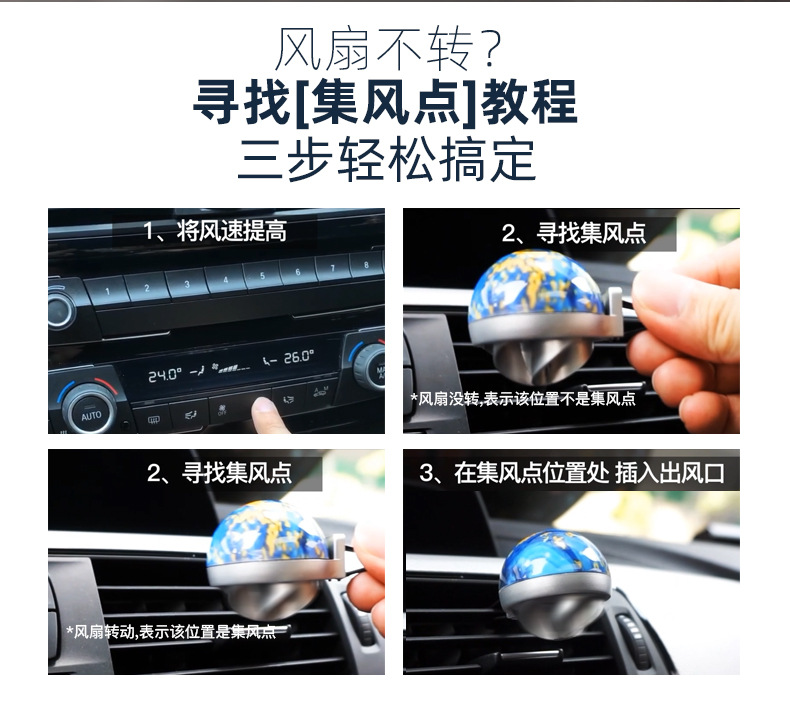 风扇不转?
寻找[集风点]教程
三步轻松搞定

1、将风速提高

1 2 3 4 5 6 7 8

24.0° 26.0°

AUTO

2、寻找集风点

*风扇没转,表示该位置不是集风点

2、寻找集风点

*风扇转动,表示该位置是集风点

3、在集风点位置处 插入出风口