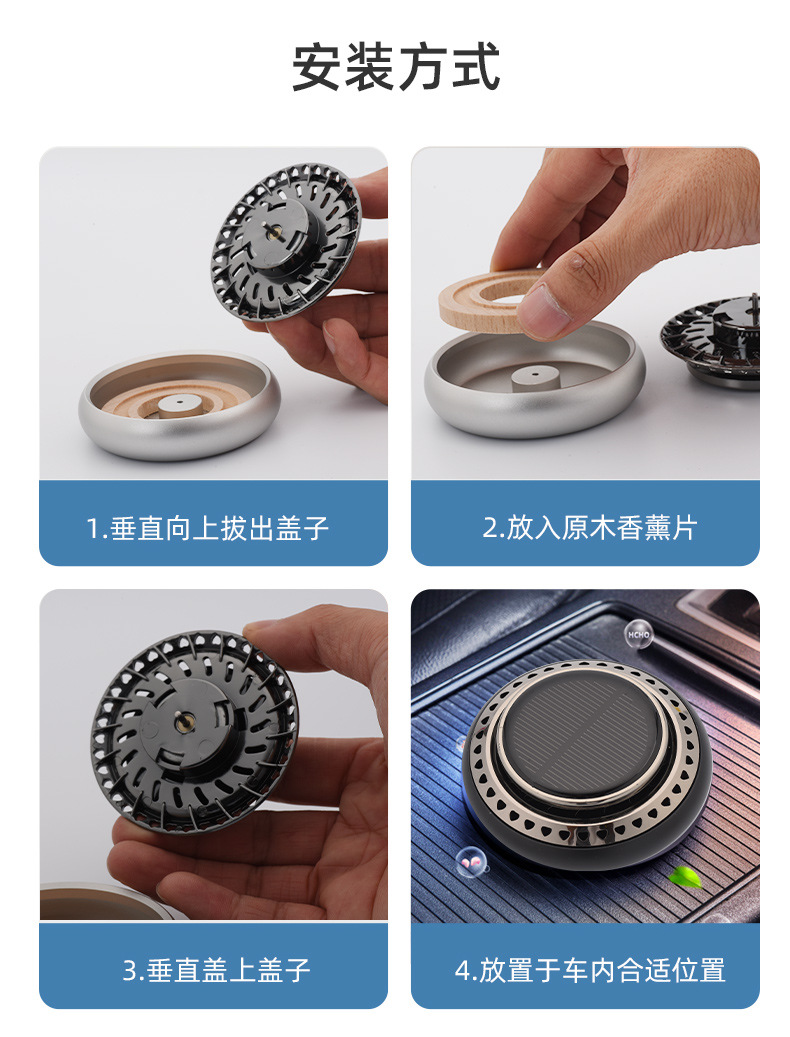 安装方式

1.垂直向上拔出盖子

2.放入原木香薰片

3.垂直盖上盖子

HCHO

4.放置于车内合适位置