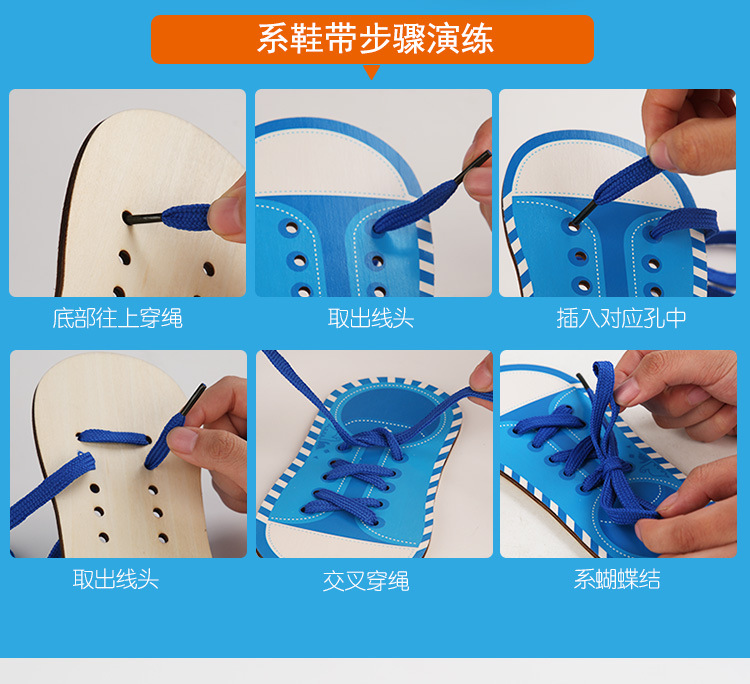 系鞋带步骤演练

底部往上穿绳

取出线头

插入对应孔中

取出线头

交叉穿绳

系蝴蝶结