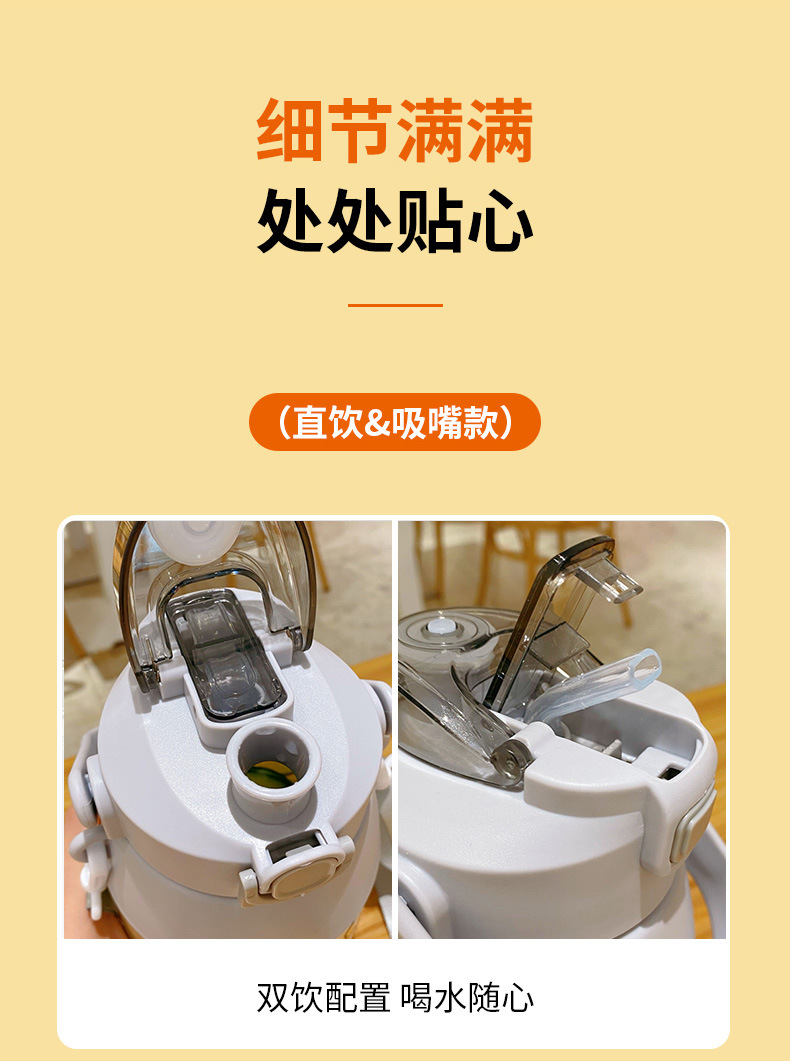 细节满满
处处贴心

（直饮&吸嘴款）

双饮配置 喝水随心