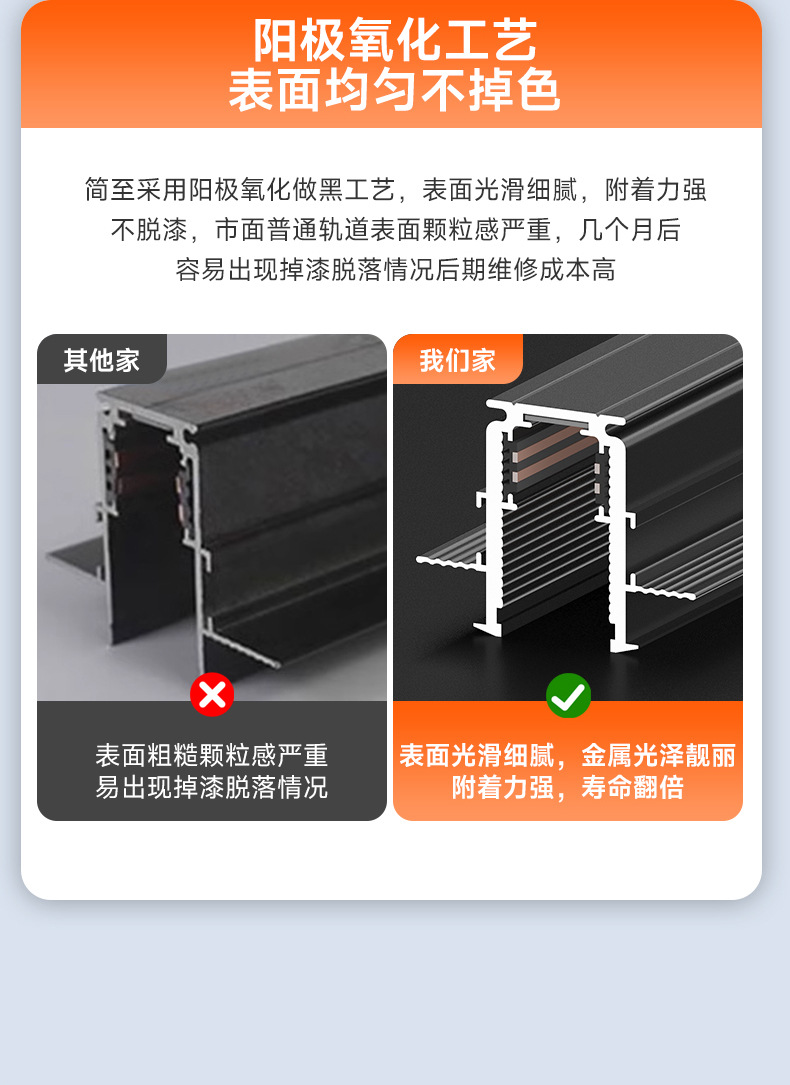 阳极氧化工艺
表面均匀不掉色

简至采用阳极氧化做黑工艺，表面光滑细腻，附着力强不脱漆，市面普通轨道表面颗粒感严重，几个月后容易出现掉漆脱落情况后期维修成本高

其他家

表面粗糙颗粒感严重
易出现掉漆脱落情况

我们家

表面光滑细腻，金属光泽靓丽
附着力强，寿命翻倍