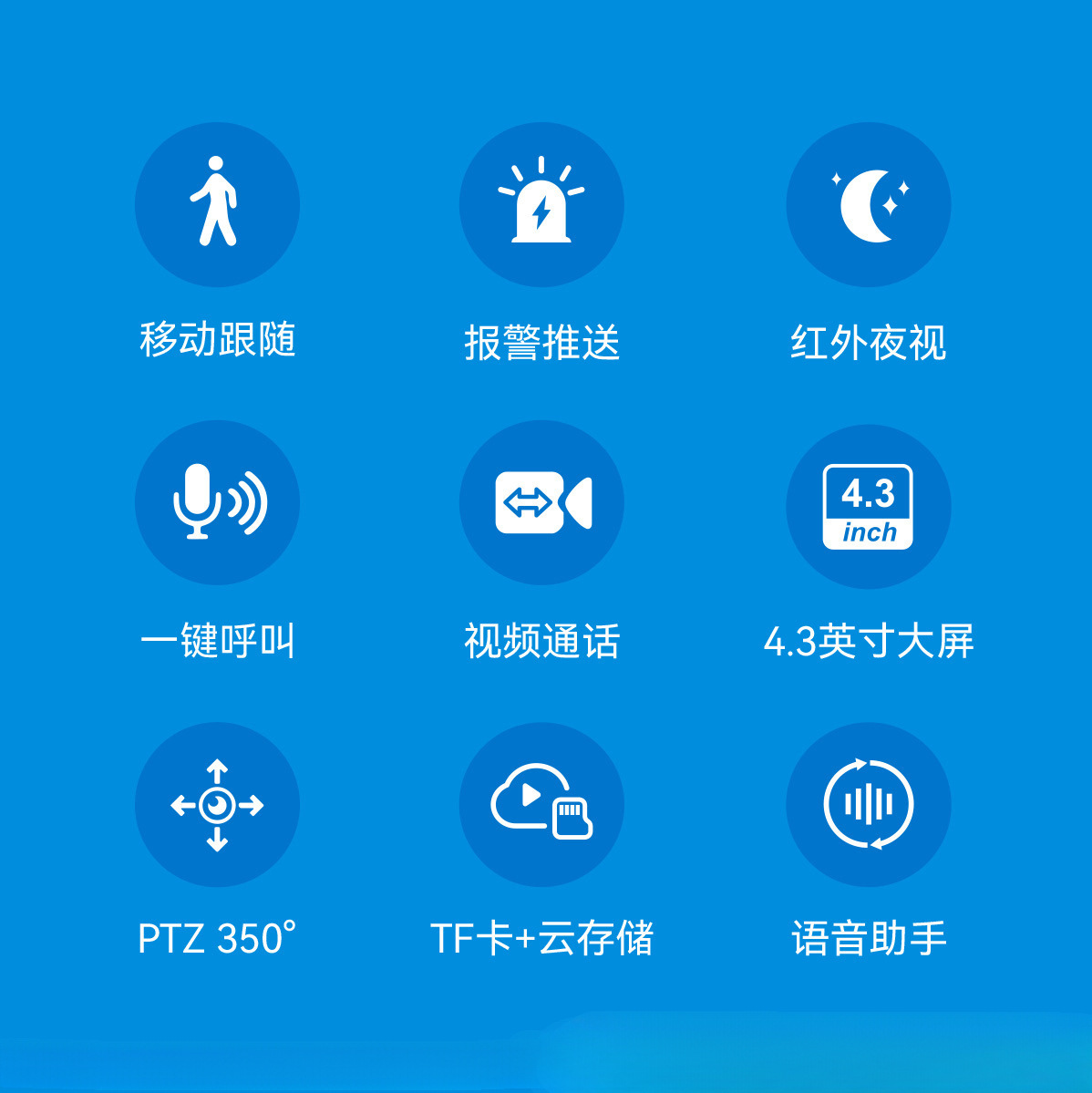 移动跟随

报警推送

红外夜视

一键呼叫

视频通话

4.3
inch

4.3英寸大屏

PTZ 350°

TF卡+云存储

语音助手