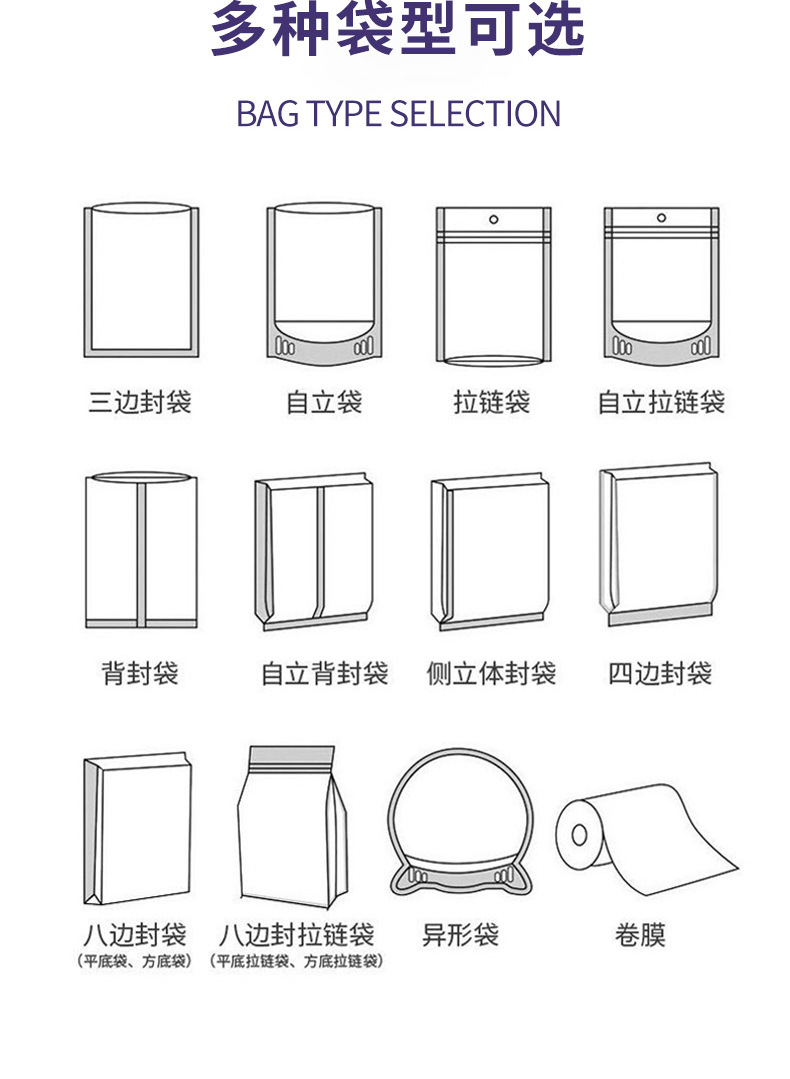 多种袋型可选

BAG TYPE SELECTION

三边封袋　自立袋　拉链袋　自立拉链袋

背封袋　自立背封袋　侧立体封袋　四边封袋

八边封袋
（平底袋、方底袋）

八边封拉链袋
（平底拉链袋、方底拉链袋）

异形袋

卷膜