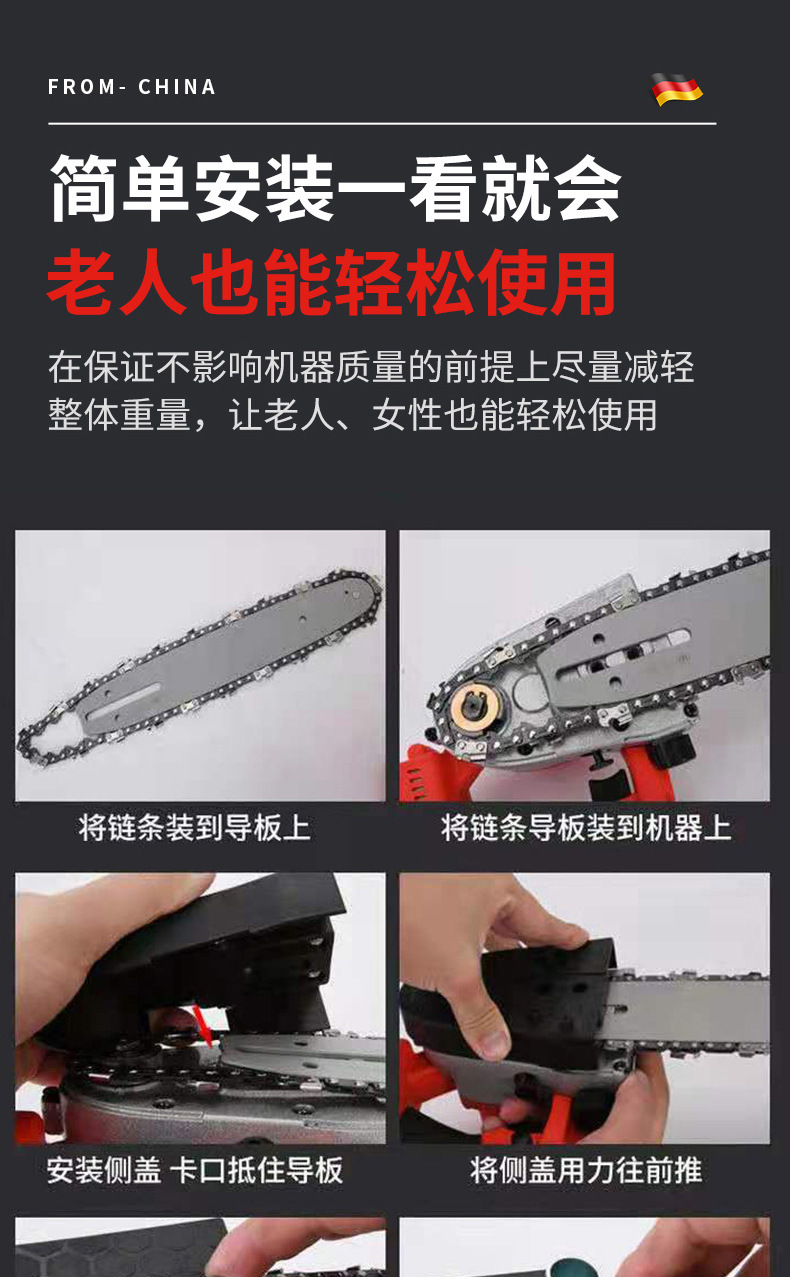 FROM- CHINA

简单安装一看就会
老人也能轻松使用

在保证不影响机器质量的前提上尽量减轻整体重量，让老人、女性也能轻松使用

将链条装到导板上

将链条导板装到机器上

安装侧盖 卡口抵住导板

将侧盖用力往前推