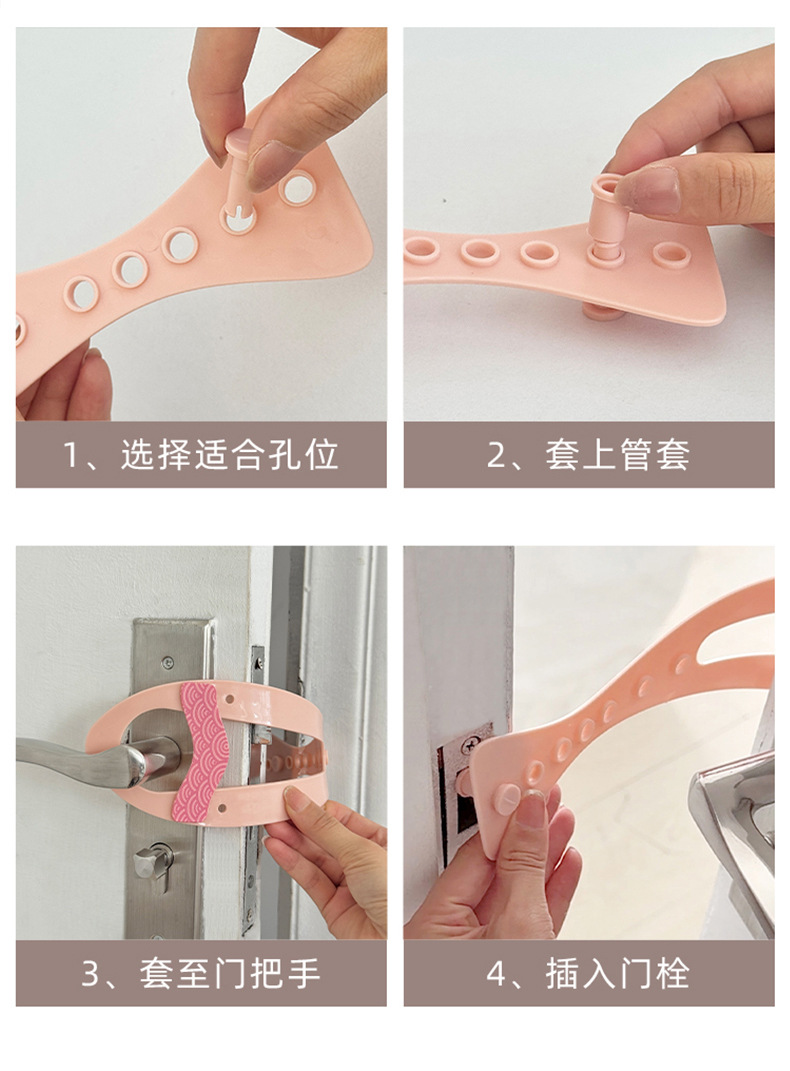 1、选择适合孔位

2、套上管套

3、套至门把手

4、插入门栓