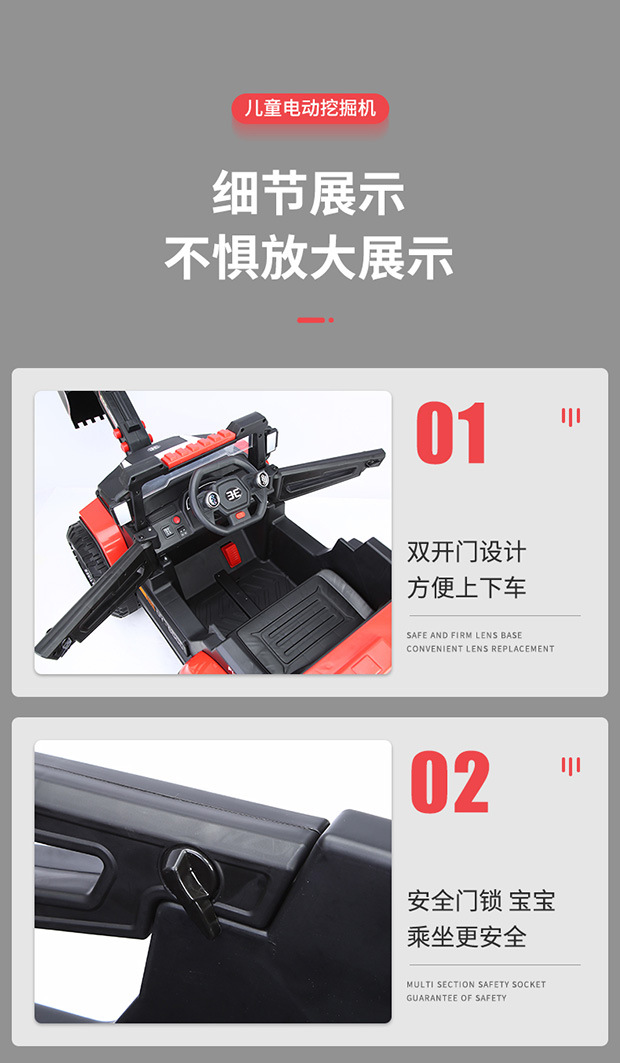 儿童电动挖掘机

细节展示
不惧放大展示

01

双开门设计
方便上下车

SAFE AND FIRM LENS BASE
CONVENIENT LENS REPLACEMENT

02

安全门锁 宝宝
乘坐更安全

MULTI SECTION SAFETY SOCKET
GUARANTEE OF SAFETY