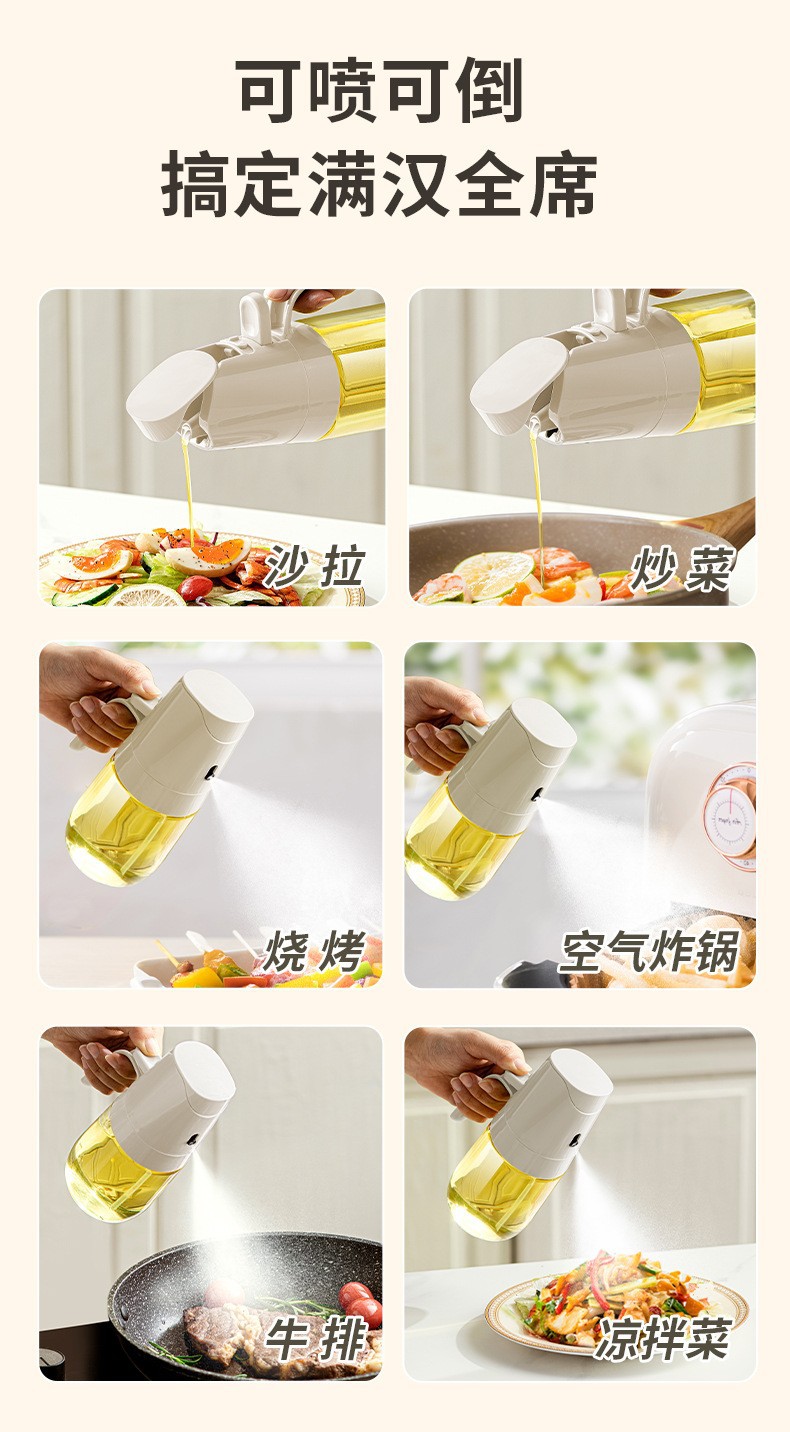 可喷可倒
搞定满汉全席

沙拉

炒菜

烧烤

空气炸锅

牛排

凉拌菜