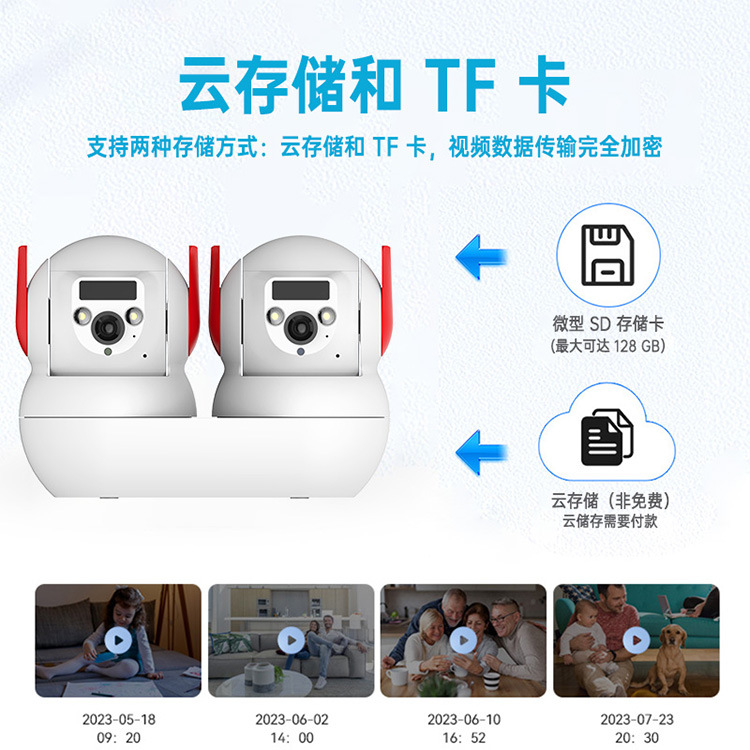 云存储和 TF 卡

支持两种存储方式：云存储和 TF 卡，视频数据传输完全加密

微型 SD 存储卡
(最大可达 128 GB)

云存储（非免费）
云储存需要付款

2023-05-18
09：20

2023-06-02
14：00

2023-06-10
16：52

2023-07-23
20：30