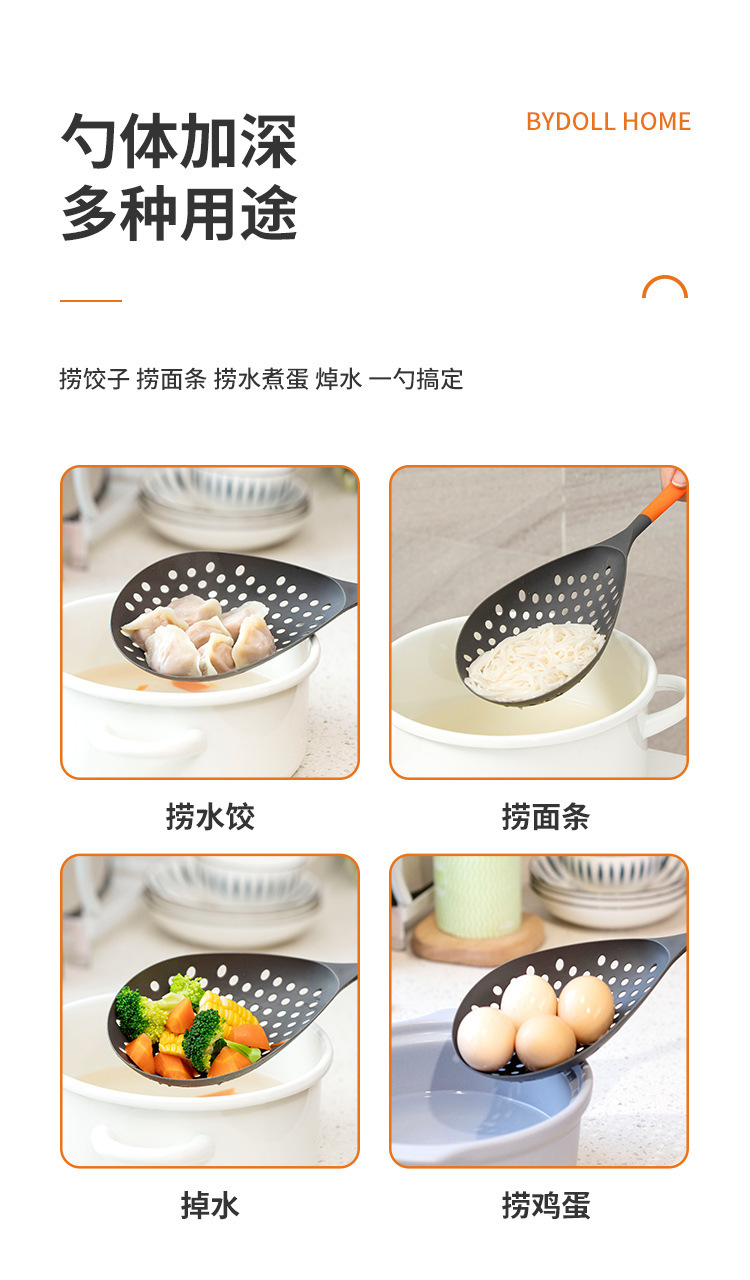 勺体加深
多种用途

BYDOLL HOME

捞饺子 捞面条 捞水煮蛋 焯水 一勺搞定

捞水饺

捞面条

掉水

捞鸡蛋