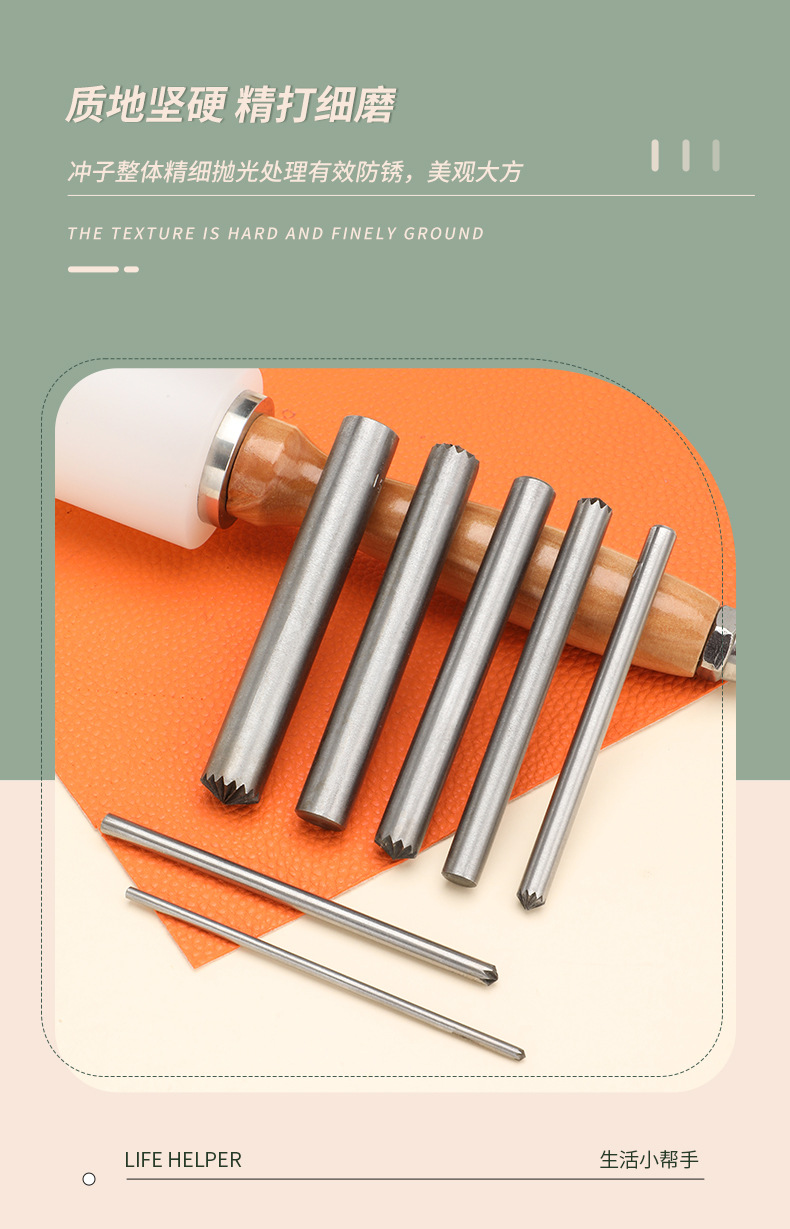 质地坚硬 精打细磨

冲子整体精细抛光处理有效防锈，美观大方

THE TEXTURE IS HARD AND FINELY GROUND

LIFE HELPER

生活小帮手