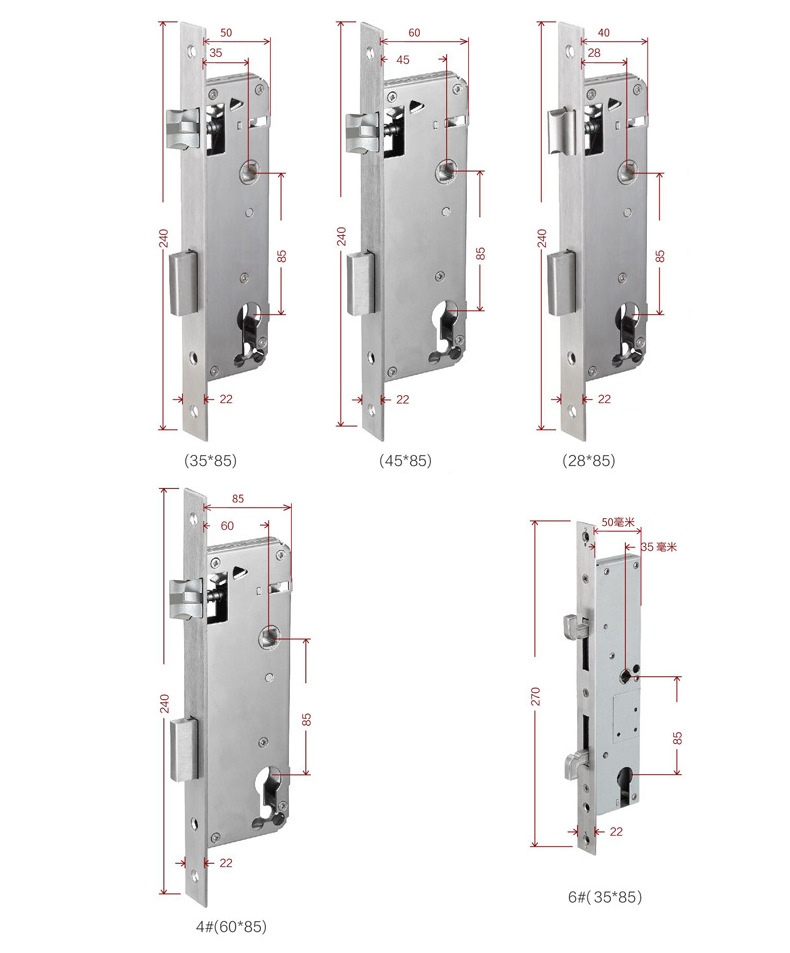 50
35
240
85
22
(35*85)

60
45
240
85
22
(45*85)

40
28
240
85
22
(28*85)

85
60
240
85
22
4#(60*85)

50毫米
35 毫米
270
85
22
6#(35*85)