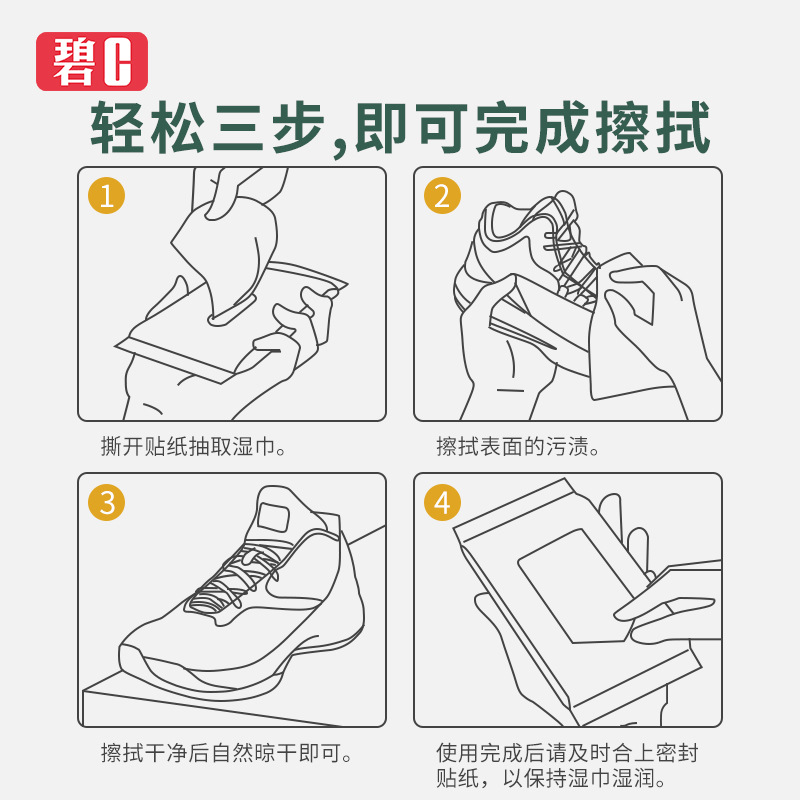 碧C

轻松三步,即可完成擦拭

1

撕开贴纸抽取湿巾。

2

擦拭表面的污渍。

3

擦拭干净后自然晾干即可。

4

使用完成后请及时合上密封贴纸，以保持湿巾湿润。