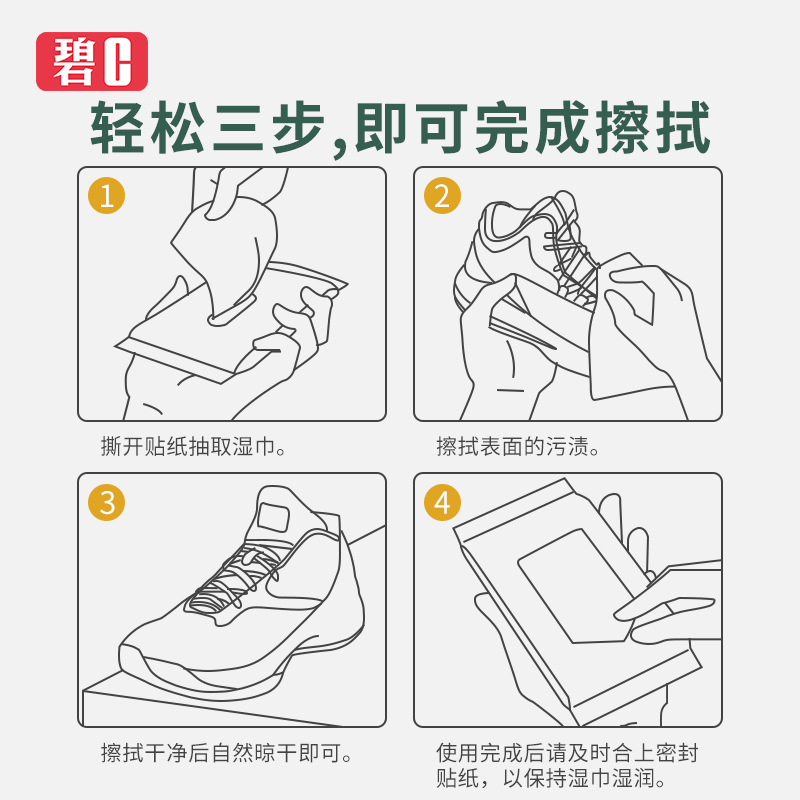 碧C

轻松三步,即可完成擦拭

1

撕开贴纸抽取湿巾。

2

擦拭表面的污渍。

3

擦拭干净后自然晾干即可。

4

使用完成后请及时合上密封贴纸，以保持湿巾湿润。