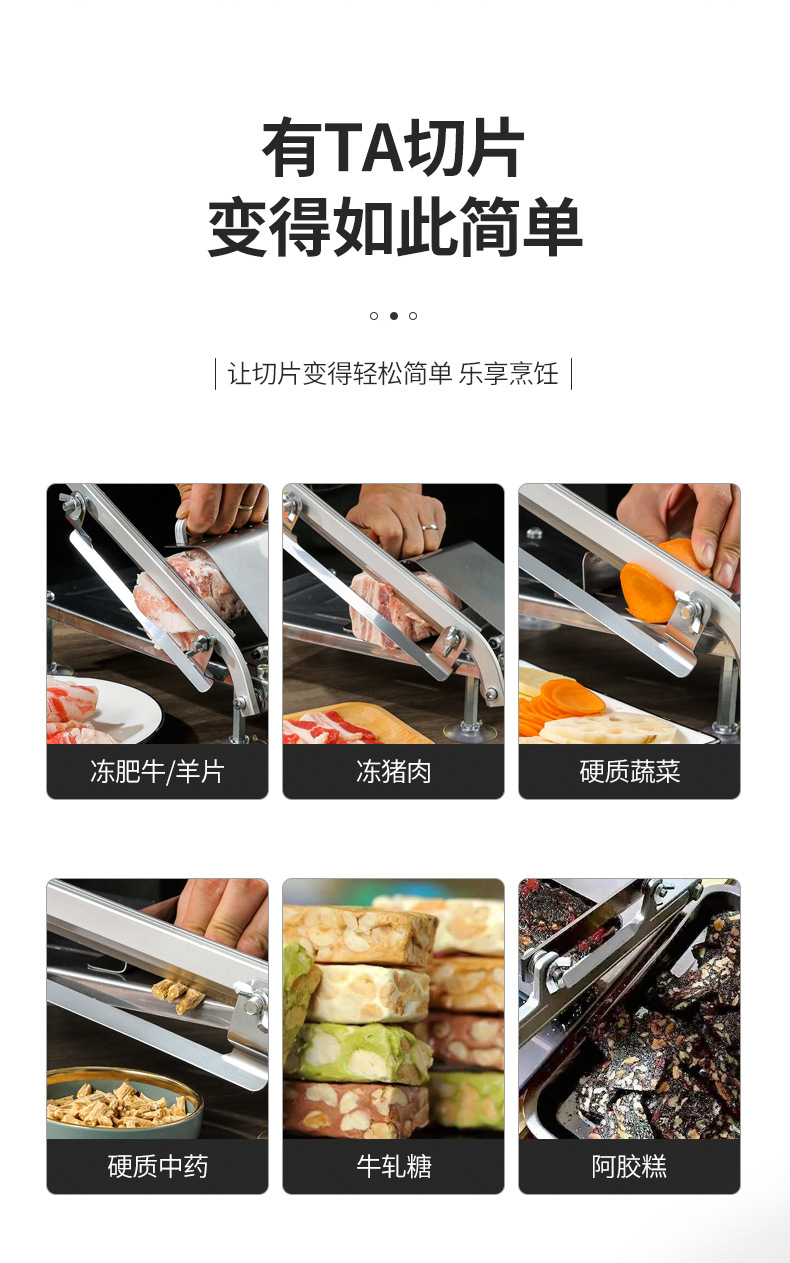 有TA切片
变得如此简单

让切片变得轻松简单 乐享烹饪

冻肥牛/羊片

冻猪肉

硬质蔬菜

硬质中药

牛轧糖

阿胶糕