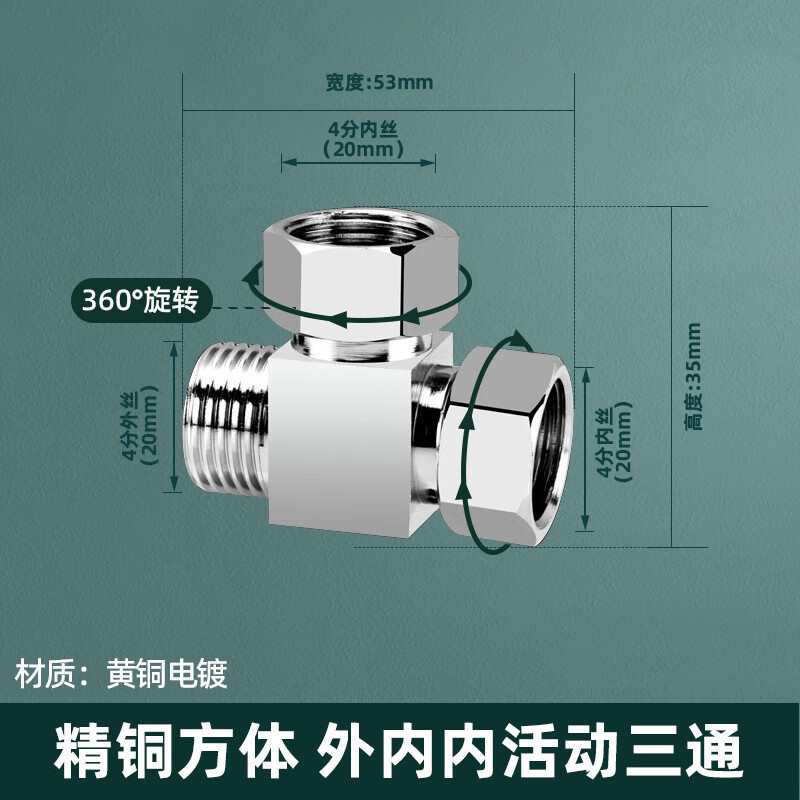 宽度:53mm

4分内丝
(20mm)

360°旋转

4分外丝
(20mm)

4分内丝
(20mm)

高度:35mm

材质：黄铜电镀

精铜方体 外内内活动三通