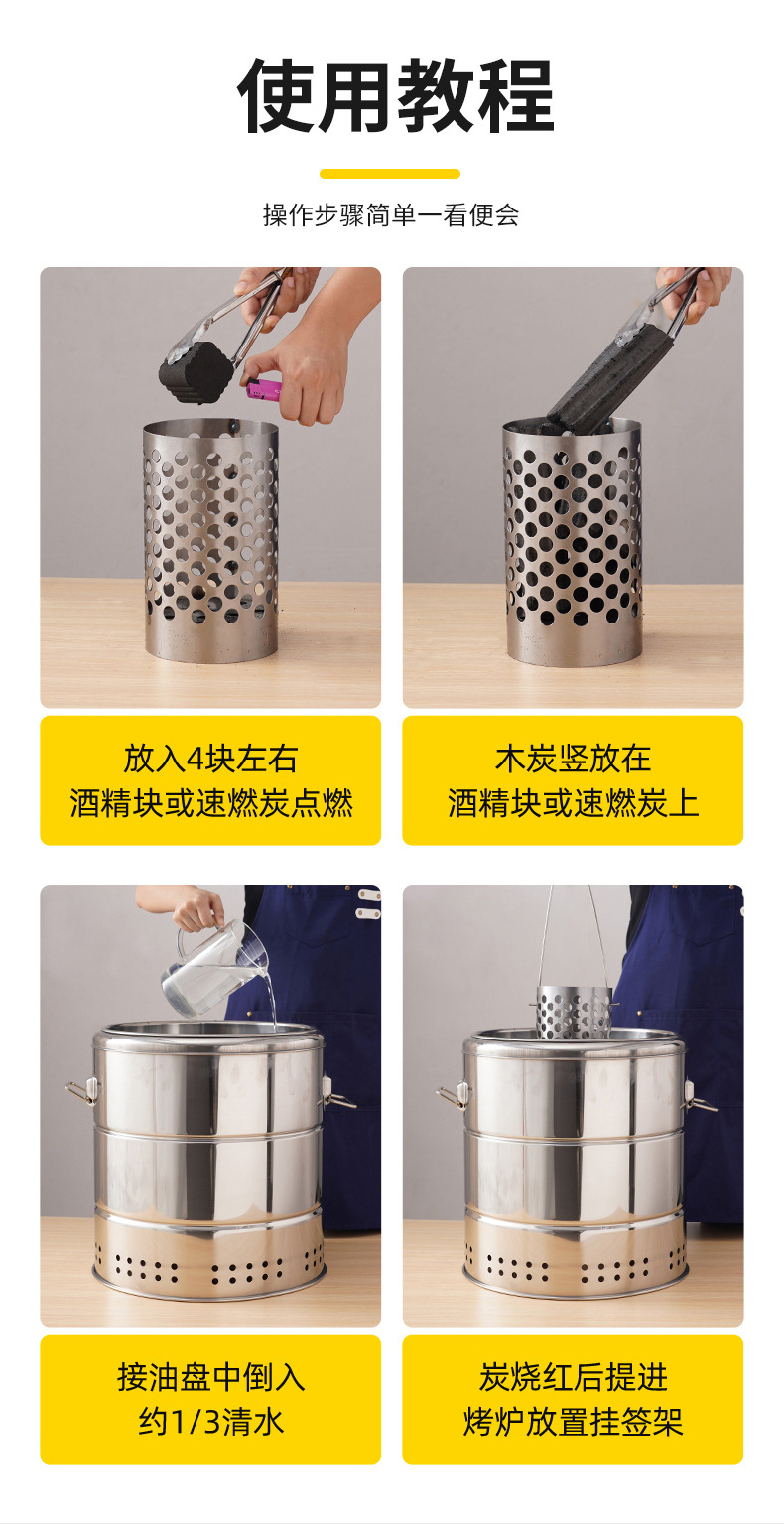 使用教程

操作步骤简单一看便会

放入4块左右
酒精块或速燃炭点燃

木炭竖放在
酒精块或速燃炭上

接油盘中倒入
约1/3清水

炭烧红后提进
烤炉放置挂签架