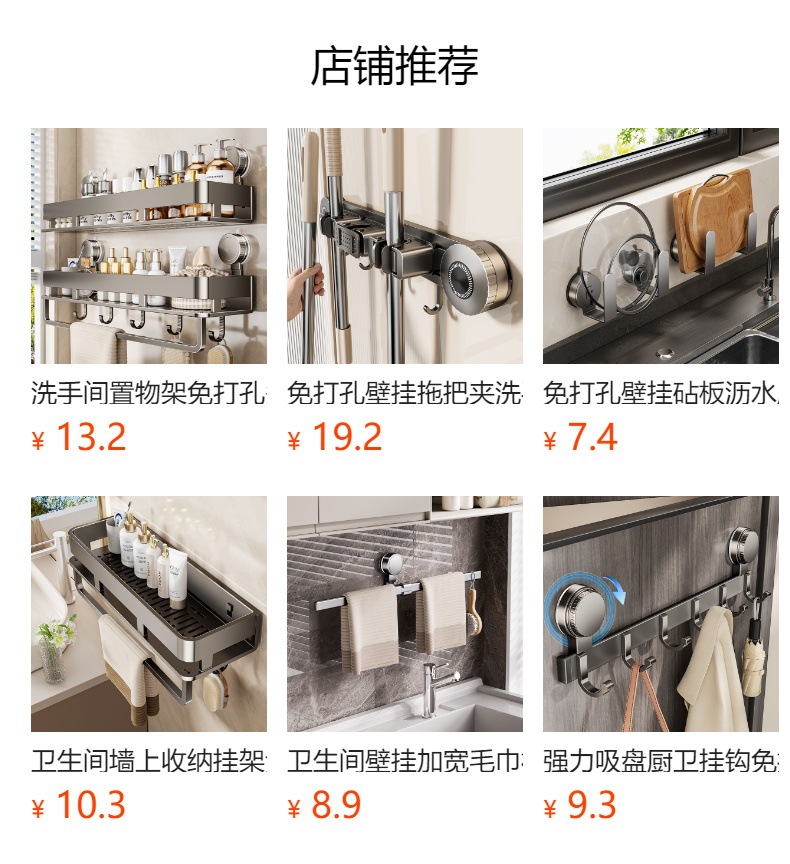 店铺推荐

洗手间置物架免打孔

¥ 13.2

免打孔壁挂拖把夹洗

¥ 19.2

免打孔壁挂砧板沥水

¥ 7.4

卫生间墙上收纳挂架

¥ 10.3

卫生间壁挂加宽毛巾

¥ 8.9

强力吸盘厨卫挂钩免

¥ 9.3