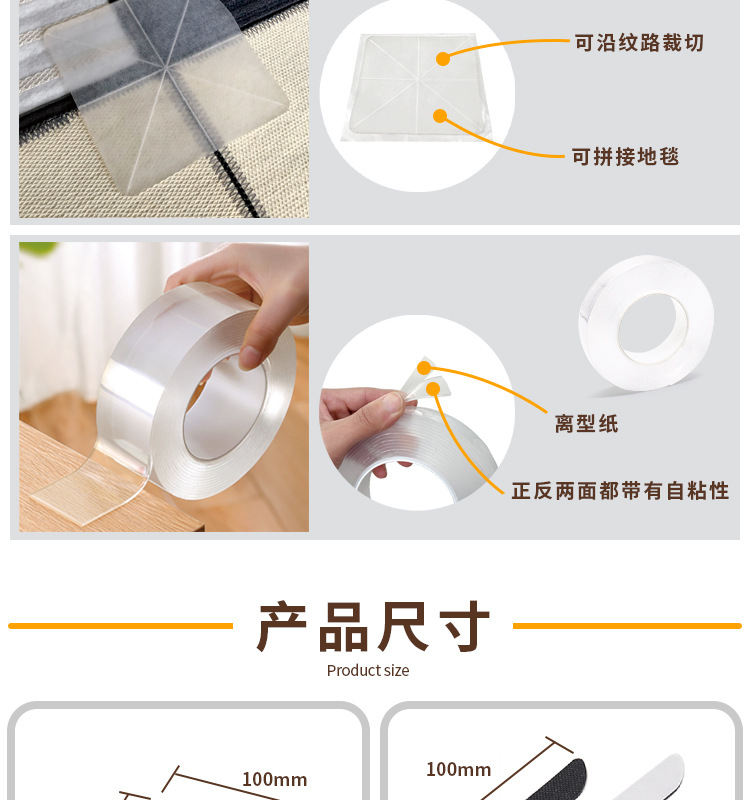 可沿纹路裁切

可拼接地毯

离型纸

正反两面都带有自粘性

产品尺寸

Product size

100mm

100mm