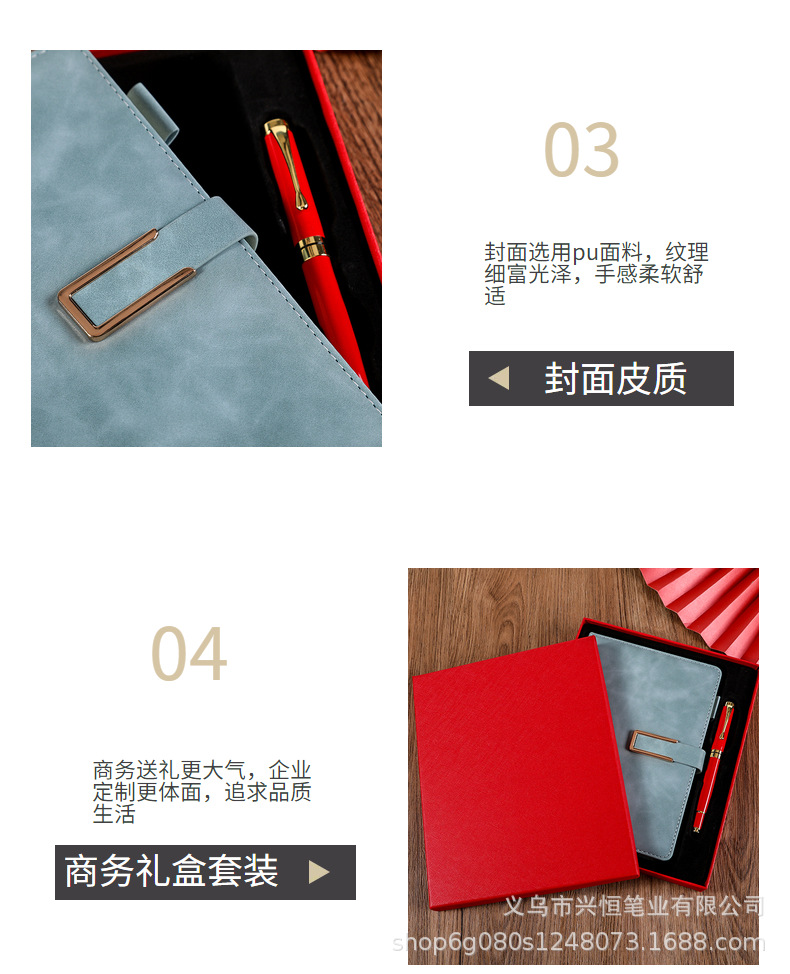 03

封面选用pu面料，纹理细富光泽，手感柔软舒适

封面皮质

04

商务送礼更大气，企业定制更体面，追求品质生活

商务礼盒套装

义乌市兴恒笔业有限公司
shop6g080s1248073.1688.com