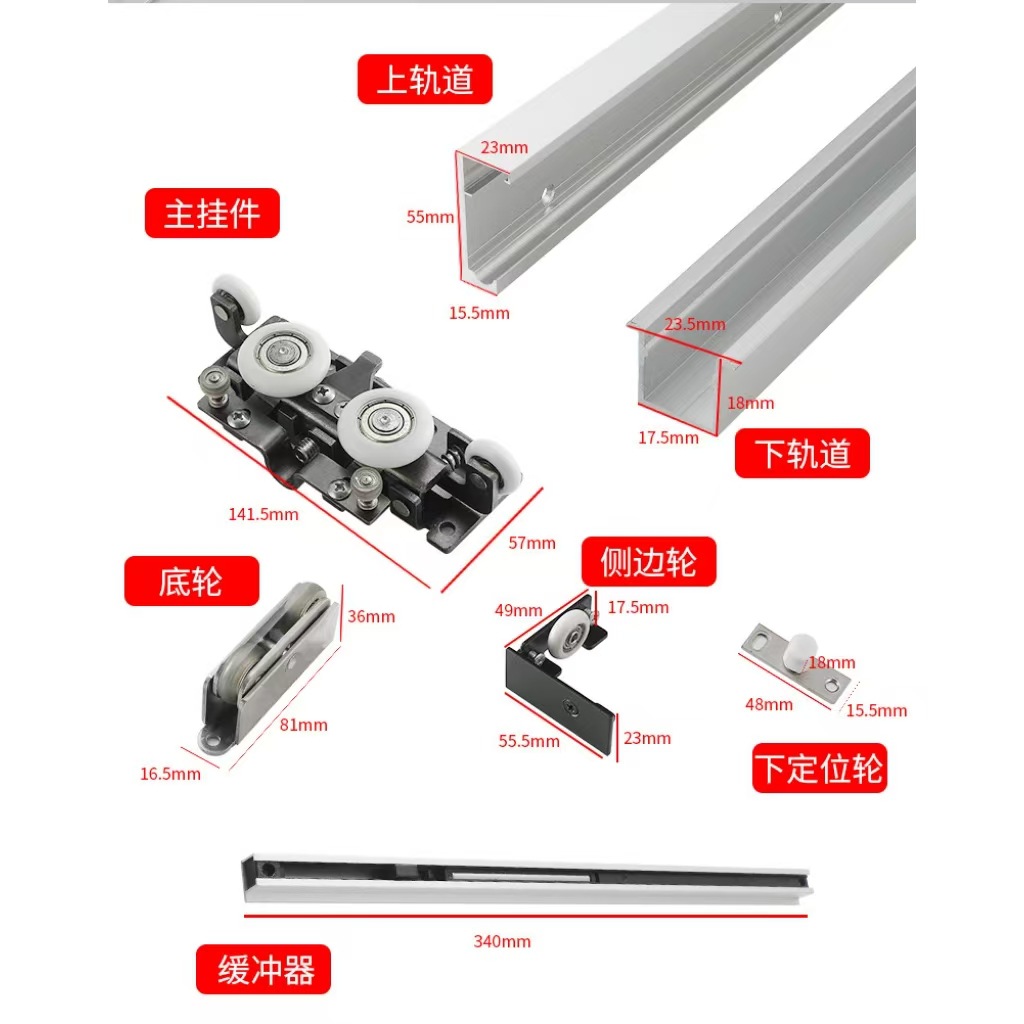 上轨道

23mm

55mm

15.5mm

主挂件

23.5mm

18mm

17.5mm

下轨道

141.5mm

57mm

底轮

36mm

81mm

16.5mm

侧边轮

49mm

17.5mm

55.5mm

23mm

18mm

48mm

15.5mm

下定位轮

340mm

缓冲器