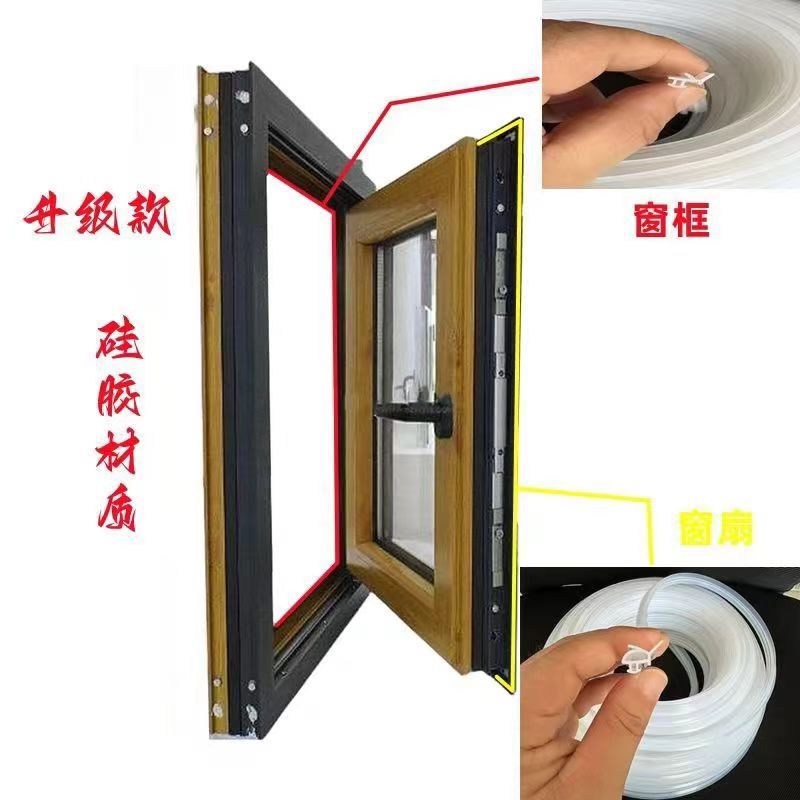 升级款

硅胶材质

窗框

窗扇