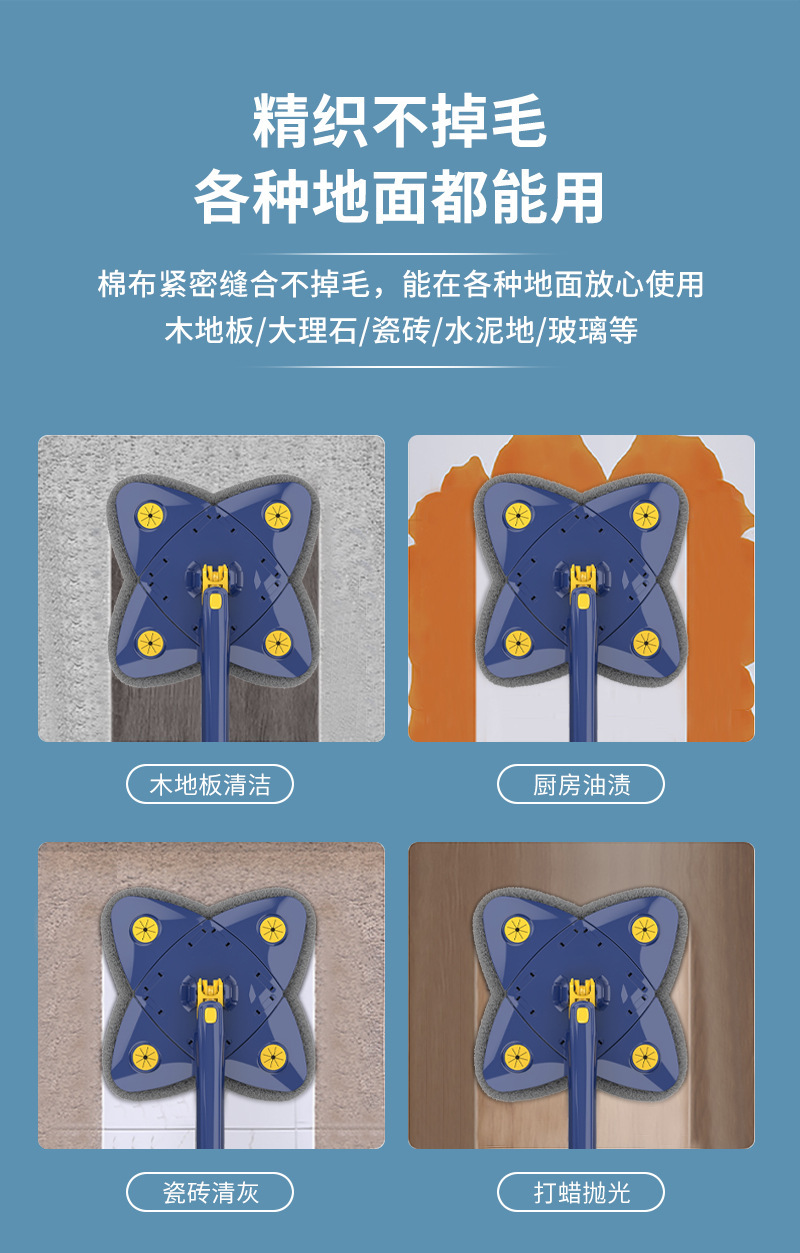 精织不掉毛
各种地面都能用

棉布紧密缝合不掉毛，能在各种地面放心使用
木地板/大理石/瓷砖/水泥地/玻璃等

木地板清洁

厨房油渍

瓷砖清灰

打蜡抛光