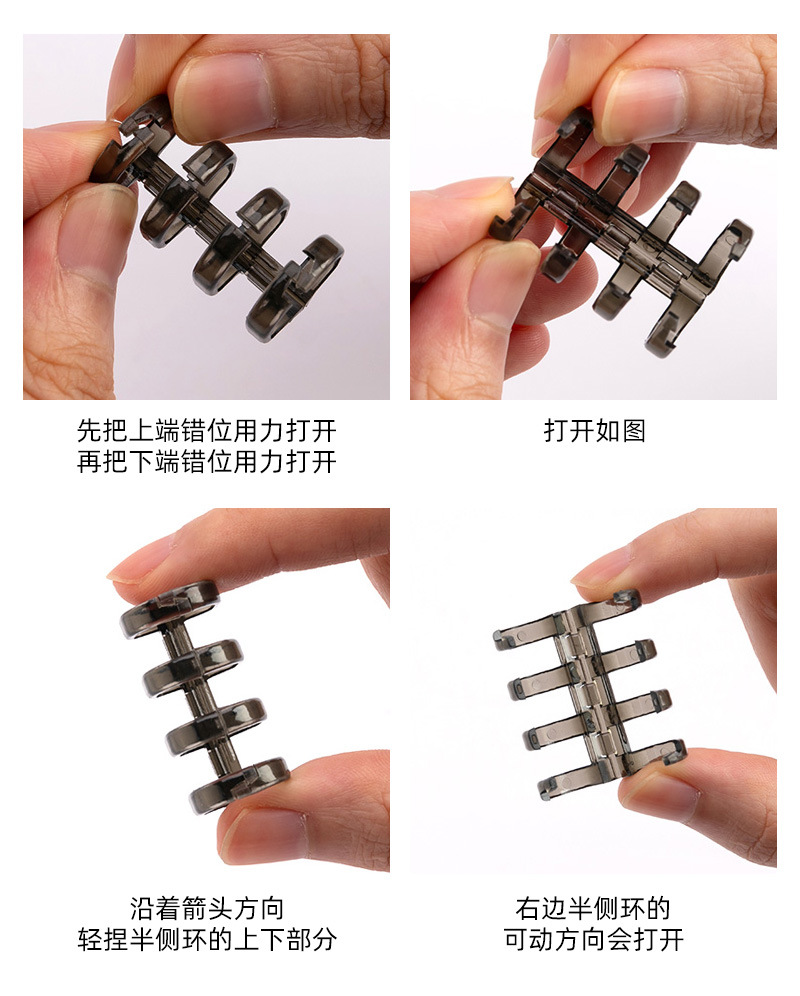 先把上端错位用力打开
再把下端错位用力打开

打开如图

沿着箭头方向
轻捏半侧环的上下部分

右边半侧环的
可动方向会打开