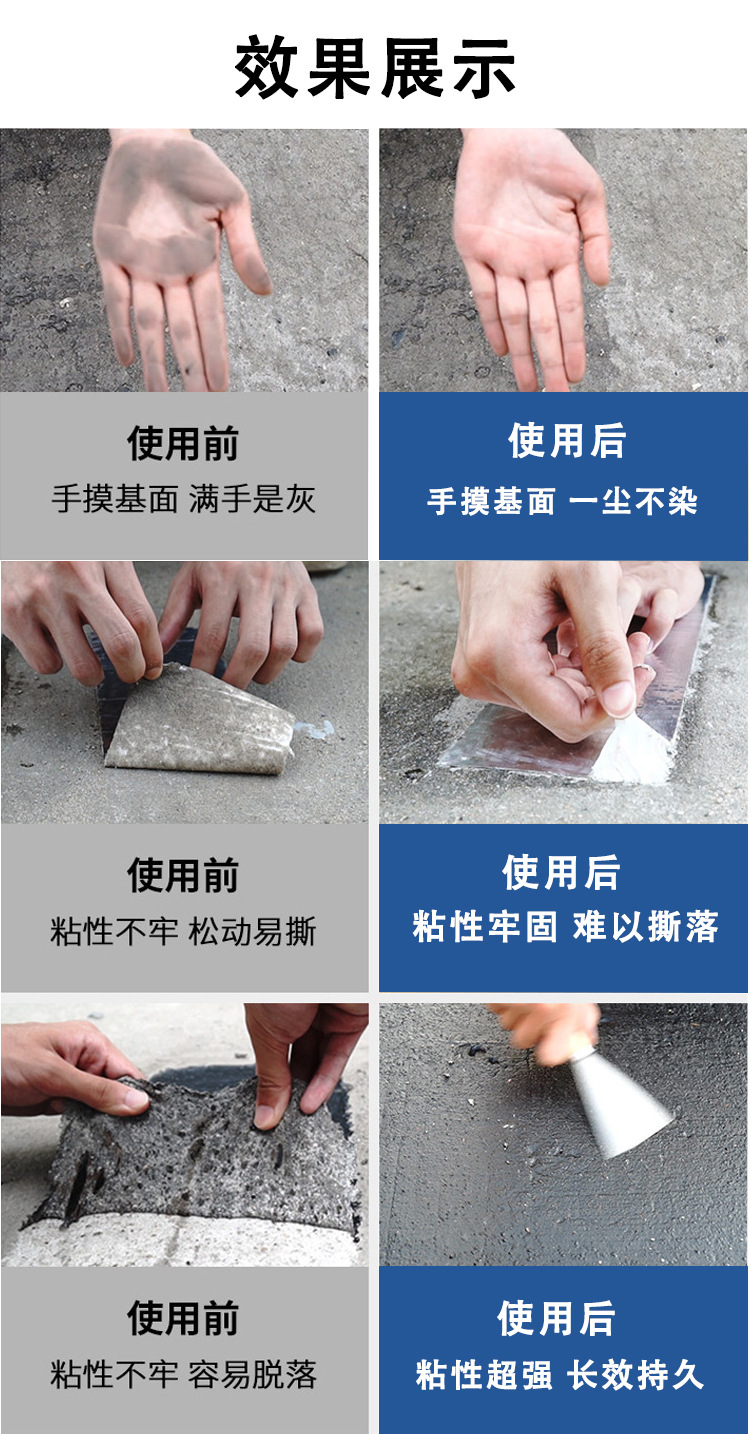 效果展示

使用前
手摸基面 满手是灰

使用后
手摸基面 一尘不染

使用前
粘性不牢 松动易撕

使用后
粘性牢固 难以撕落

使用前
粘性不牢 容易脱落

使用后
粘性超强 长效持久