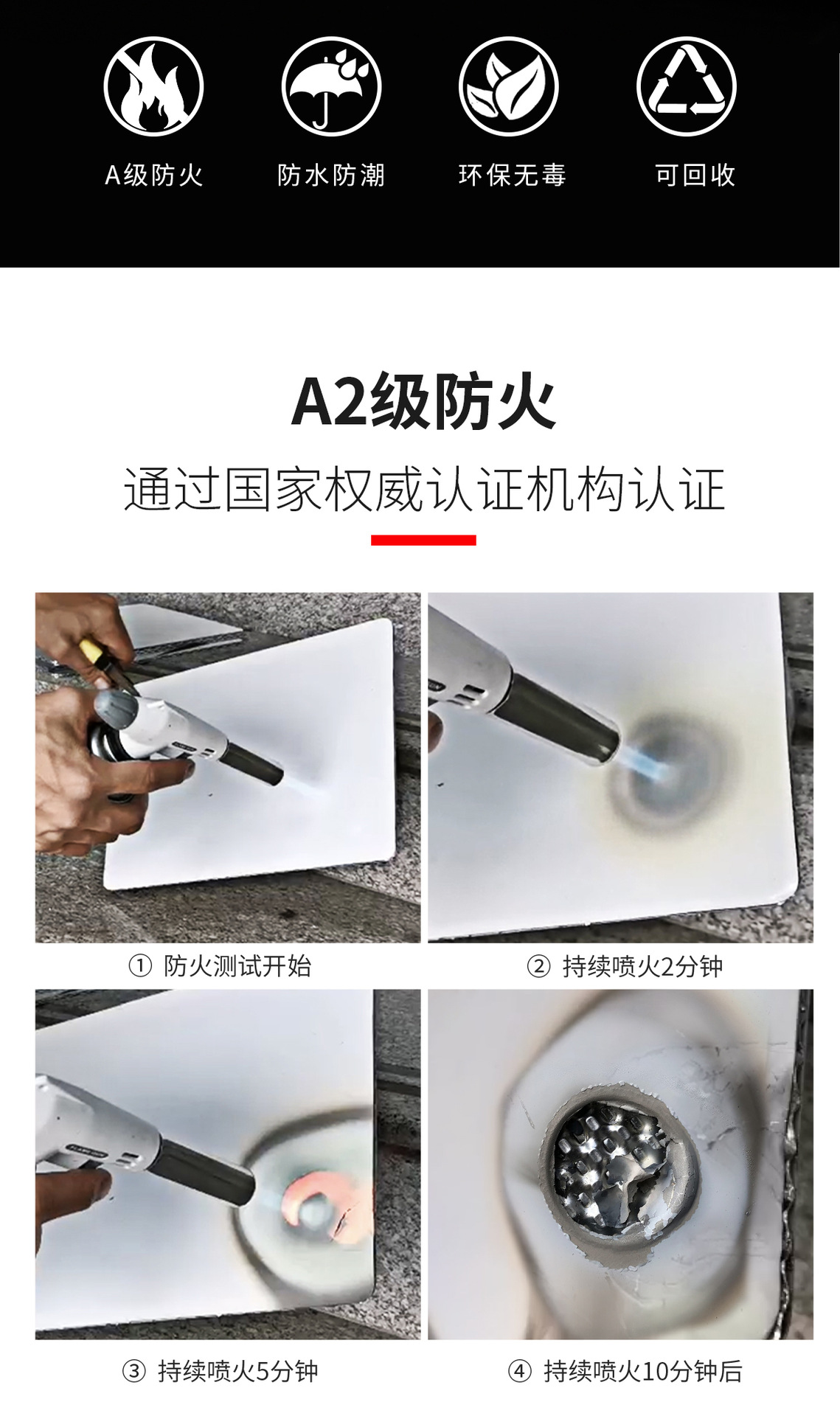 A级防火

防水防潮

环保无毒

可回收

A2级防火

通过国家权威认证机构认证

① 防火测试开始

② 持续喷火2分钟

③ 持续喷火5分钟

④ 持续喷火10分钟后