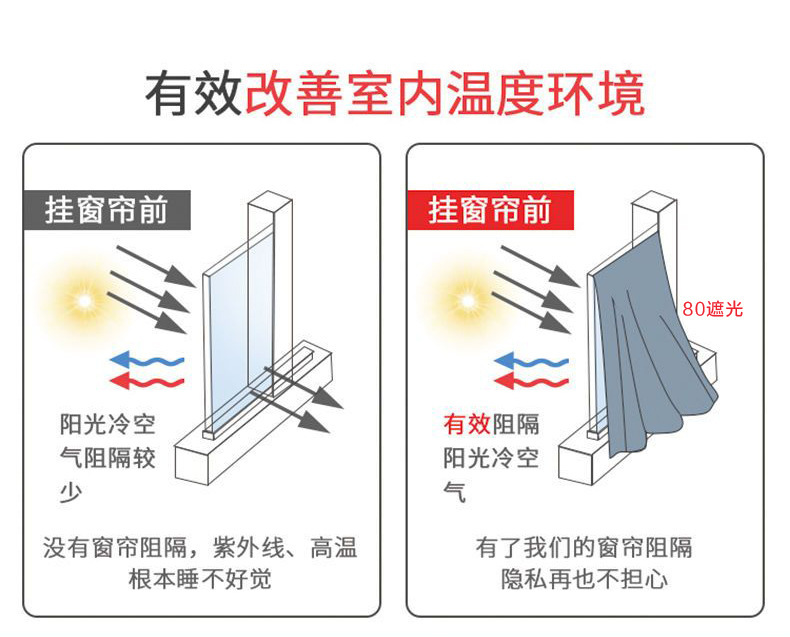 有效改善室内温度环境

挂窗帘前

阳光冷空气阻隔较少

没有窗帘阻隔，紫外线、高温根本睡不好觉

挂窗帘前

80遮光

有效阻隔阳光冷空气

有了我们的窗帘阻隔隐私再也不担心