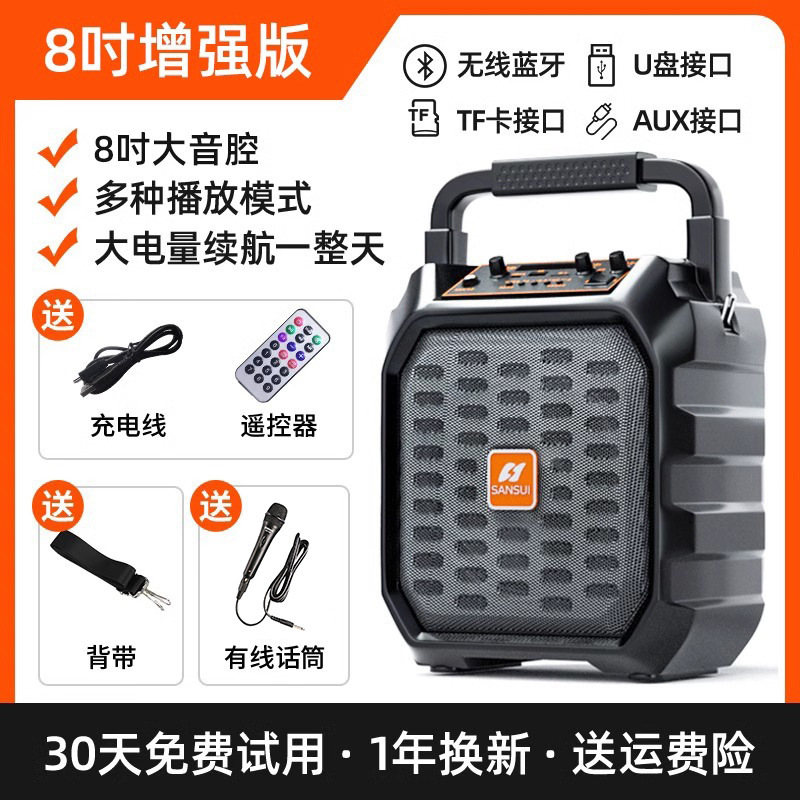 8吋增强版

无线蓝牙
U盘接口
TF
TF卡接口
AUX接口

8吋大音腔
多种播放模式
大电量续航一整天

送
充电线
遥控器

送
背带

送
有线话筒

SANSUI

30天免费试用 · 1年换新 · 送运费险