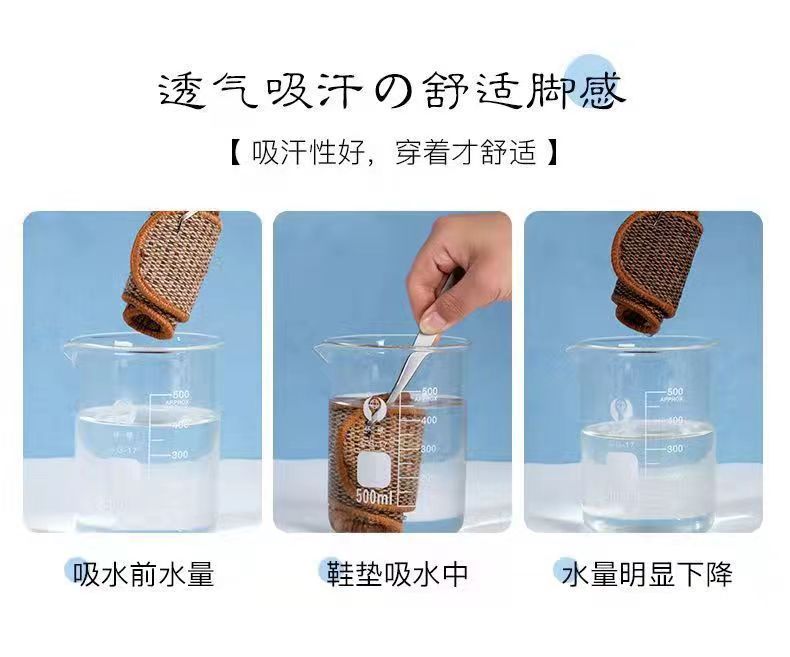 透气吸汗の舒适脚感

【 吸汗性好，穿着才舒适 】

500
APPROX
400
300

500
400
300
500ml

500
APPROX
400
300

吸水前水量

鞋垫吸水中

水量明显下降