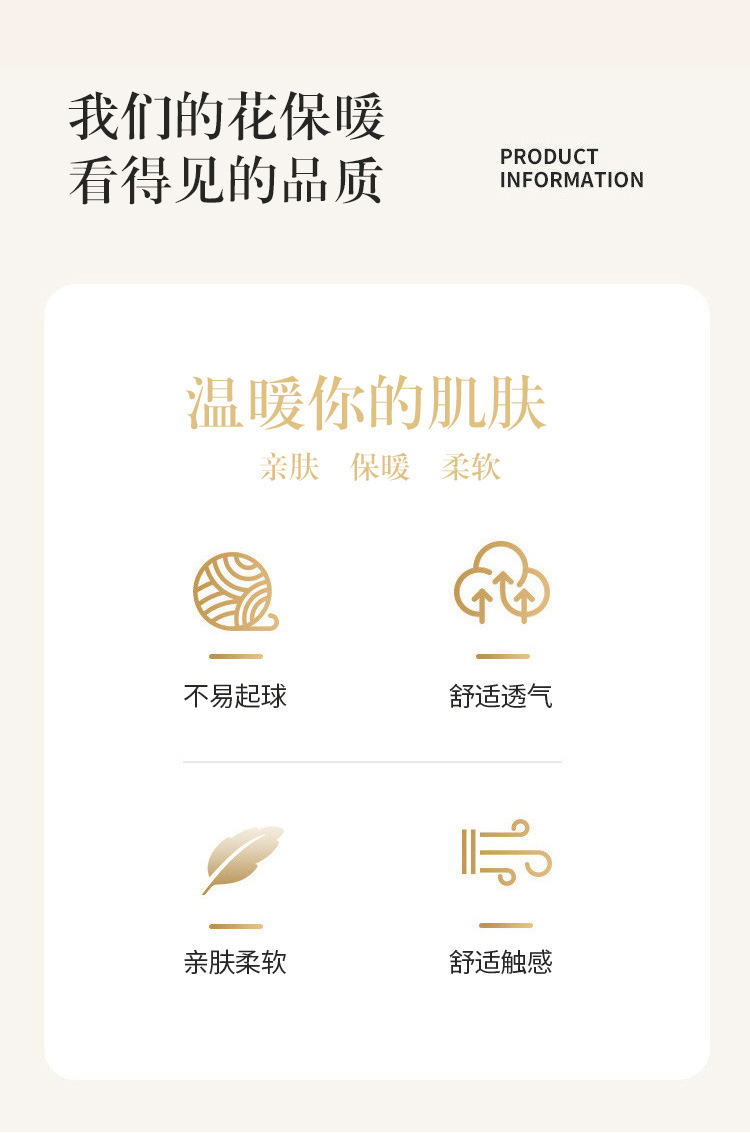 我们的花保暖
看得见的品质

PRODUCT
INFORMATION

温暖你的肌肤

亲肤 保暖 柔软

不易起球

舒适透气

亲肤柔软

舒适触感