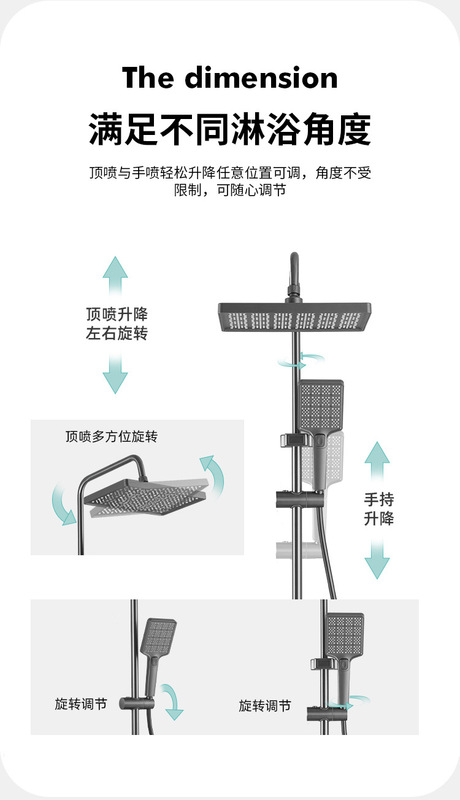 The dimension

满足不同淋浴角度

顶喷与手喷轻松升降任意位置可调，角度不受限制，可随心调节

顶喷升降
左右旋转

顶喷多方位旋转

手持
升降

旋转调节

旋转调节