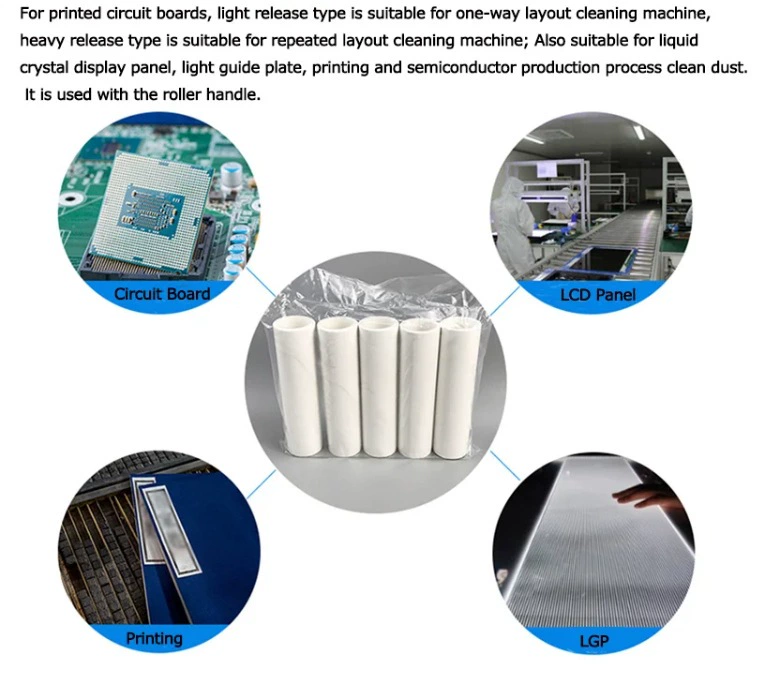 For printed circuit boards, light release type is suitable for one-way layout cleaning machine, heavy release type is suitable for repeated layout cleaning machine; Also suitable for liquid crystal display panel, light guide plate, printing and semiconductor production process clean dust. It is used with the roller handle.

Circuit Board

LCD Panel

Printing

LGP