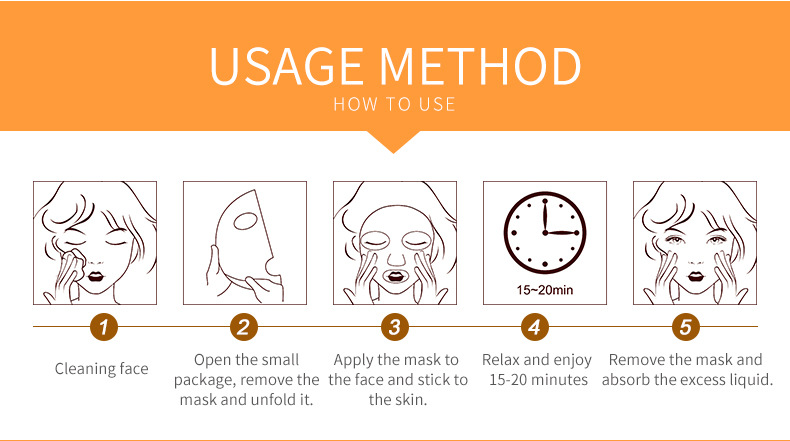 USAGE METHOD
HOW TO USE

15~20min

1
Cleaning face

2
Open the small package, remove the mask and unfold it.

3
Apply the mask to the face and stick to the skin.

4
Relax and enjoy 15-20 minutes

5
Remove the mask and absorb the excess liquid.