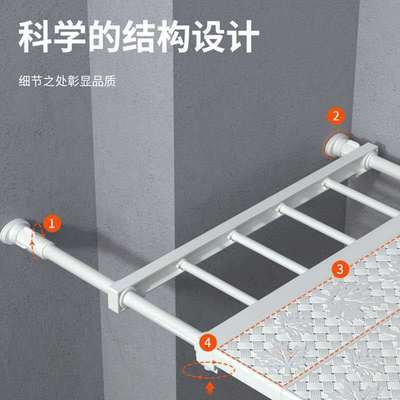 科学的结构设计

细节之处彰显品质

2

1

3

4