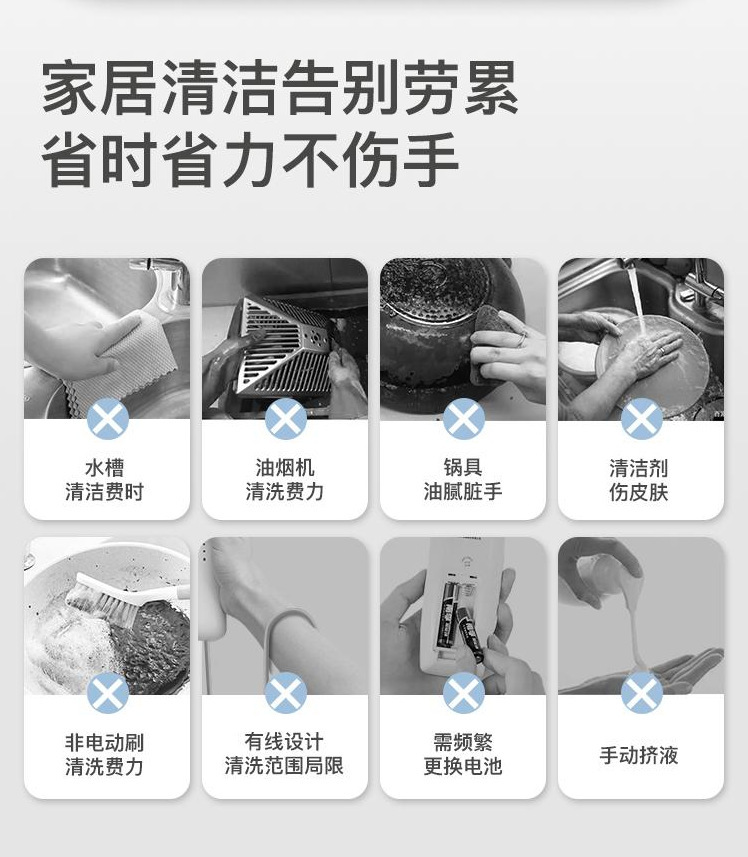 家居清洁告别劳累
省时省力不伤手

水槽
清洁费时

油烟机
清洗费力

锅具
油腻脏手

清洁剂
伤皮肤

非电动刷
清洗费力

有线设计
清洗范围局限

需频繁
更换电池

手动挤液