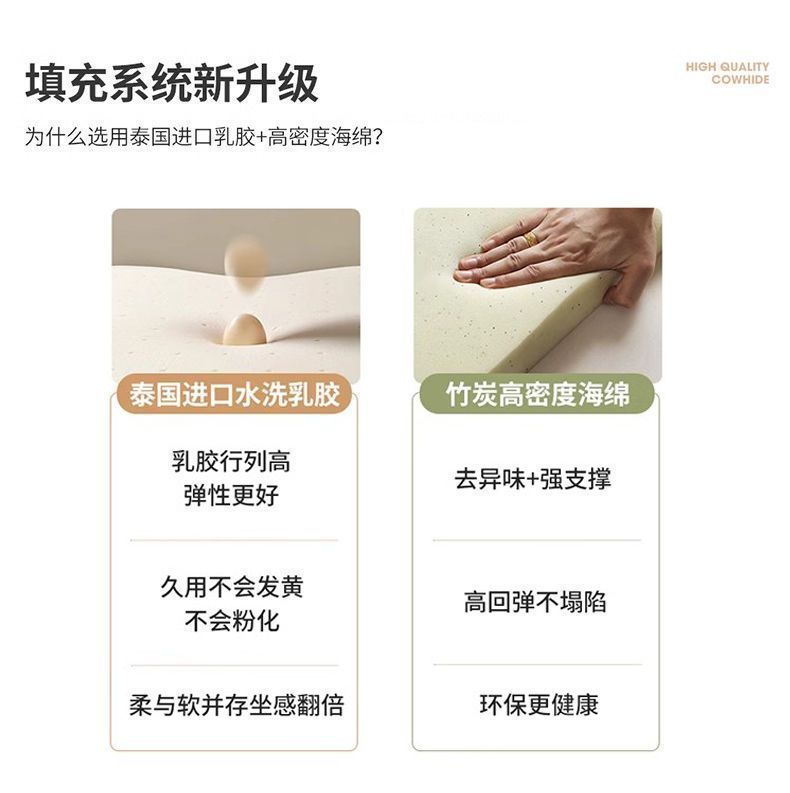 填充系统新升级

HIGH QUALITY COWHIDE

为什么选用泰国进口乳胶+高密度海绵?

泰国进口水洗乳胶

乳胶行列高
弹性更好

久用不会发黄
不会粉化

柔与软并存坐感翻倍

竹炭高密度海绵

去异味+强支撑

高回弹不塌陷

环保更健康