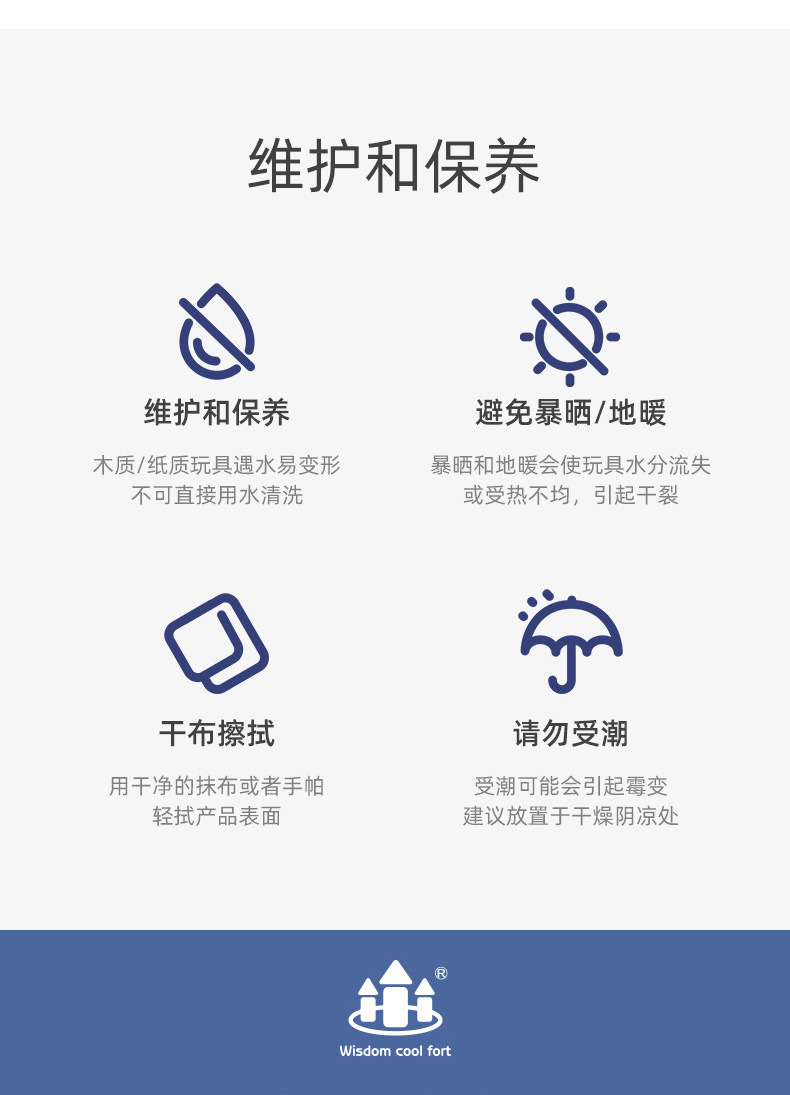 维护和保养

维护和保养

木质/纸质玩具遇水易变形
不可直接用水清洗

避免暴晒/地暖

暴晒和地暖会使玩具水分流失
或受热不均，引起干裂

干布擦拭

用干净的抹布或者手帕
轻拭产品表面

请勿受潮

受潮可能会引起霉变
建议放置于干燥阴凉处

®
Wisdom cool fort