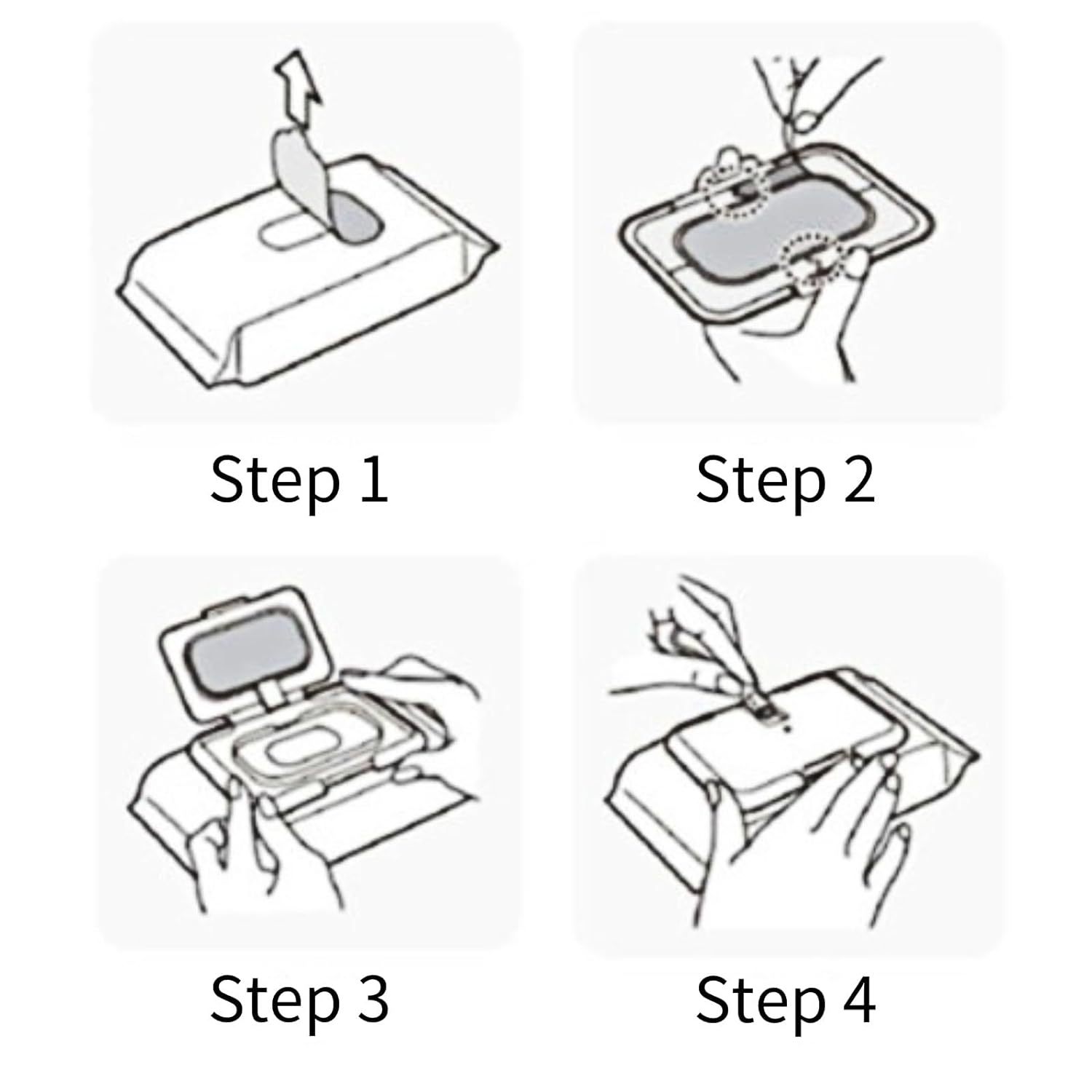 Step 1

Step 2

Step 3

Step 4