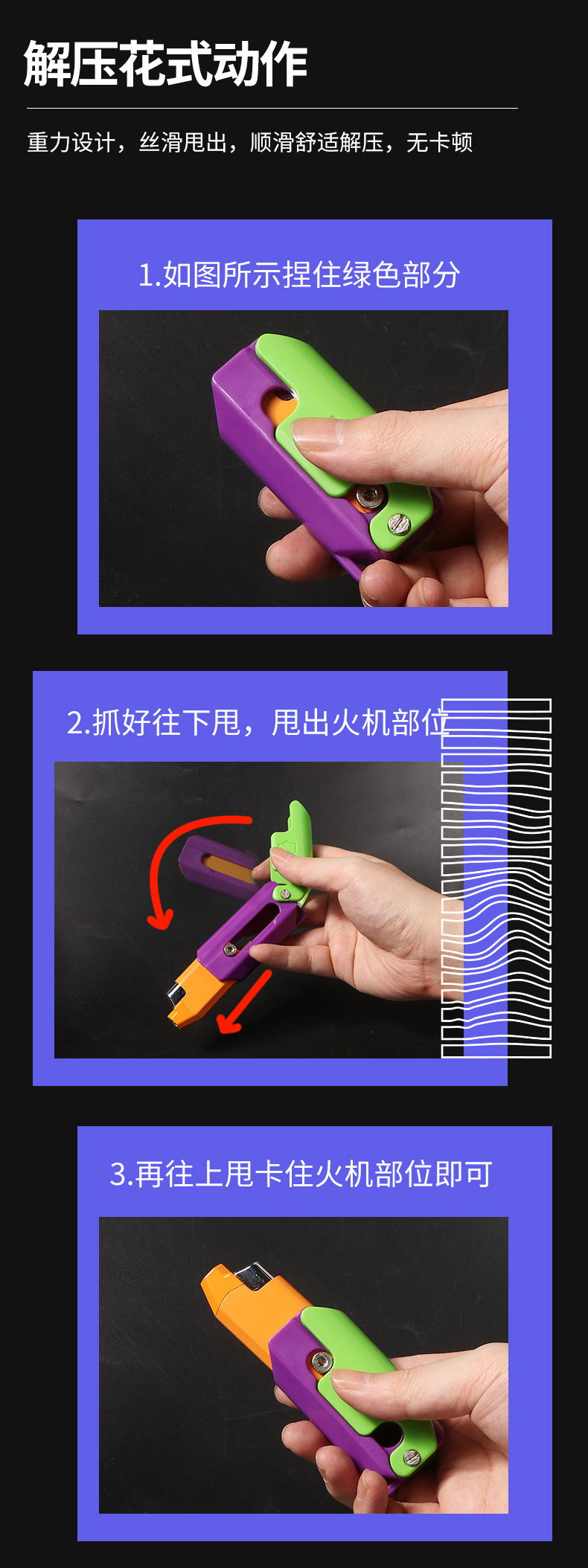 解压花式动作

重力设计，丝滑甩出，顺滑舒适解压，无卡顿

1.如图所示捏住绿色部分

2.抓好往下甩，甩出火机部位

3.再往上甩卡住火机部位即可